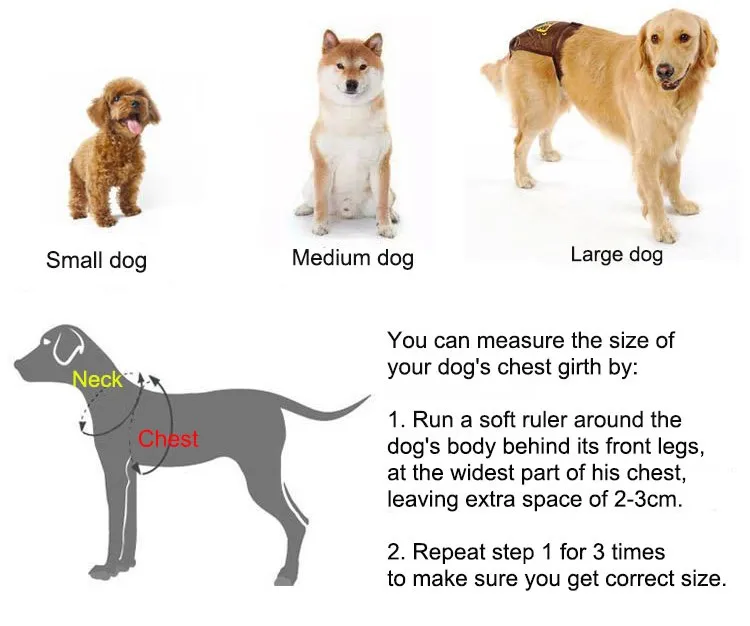 Small dog

Medium dog

Large dog

Neck

Chest

You can measure the size of your dog's chest girth by:

1. Run a soft ruler around the dog's body behind its front legs, at the widest part of his chest, leaving extra space of 2-3cm.

2. Repeat step 1 for 3 times to make sure you get correct size.