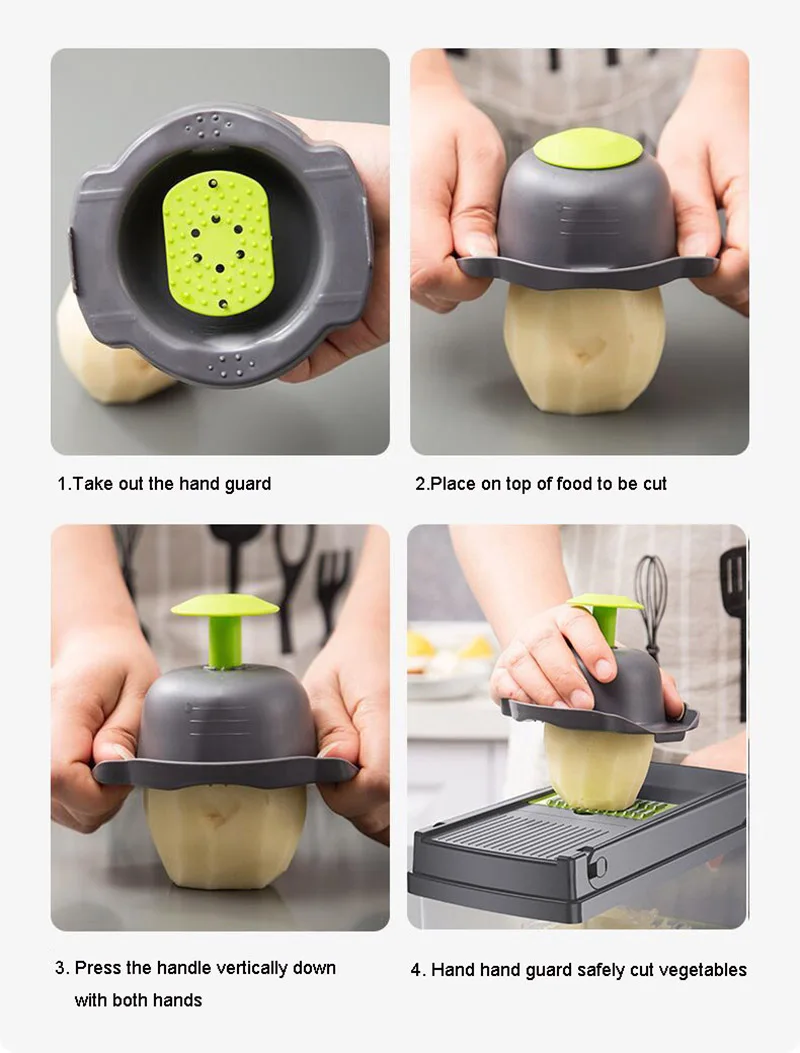 1.Take out the hand guard

2.Place on top of food to be cut

3. Press the handle vertically down with both hands

4. Hand hand guard safely cut vegetables