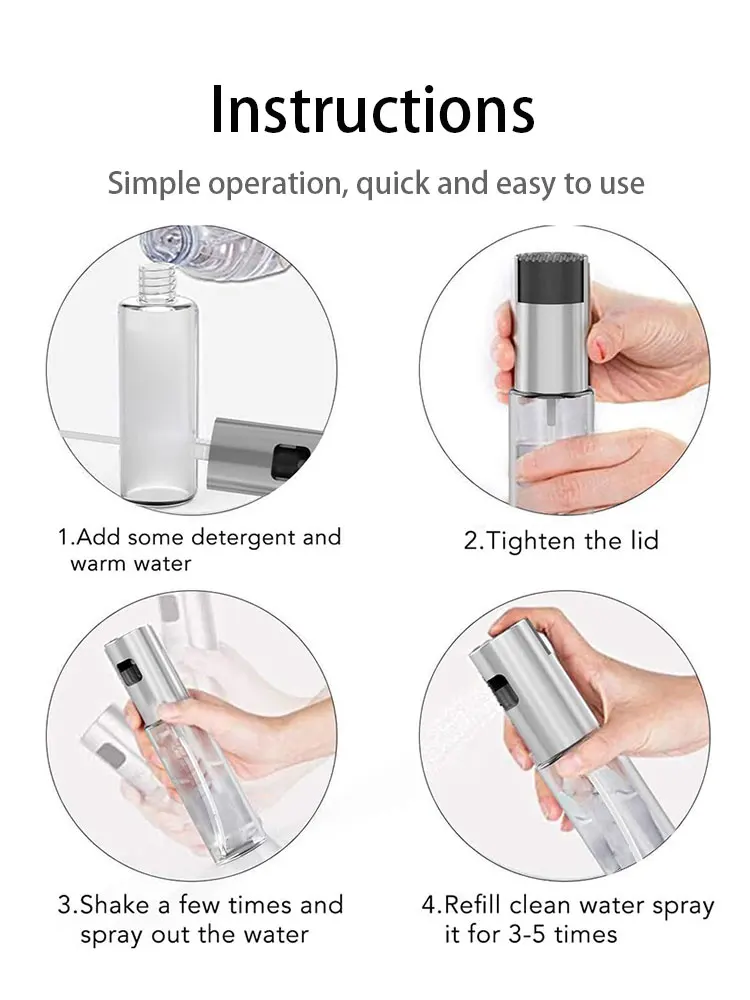 Instructions

Simple operation, quick and easy to use

1.Add some detergent and warm water

2.Tighten the lid

3.Shake a few times and spray out the water

4.Refill clean water spray it for 3-5 times