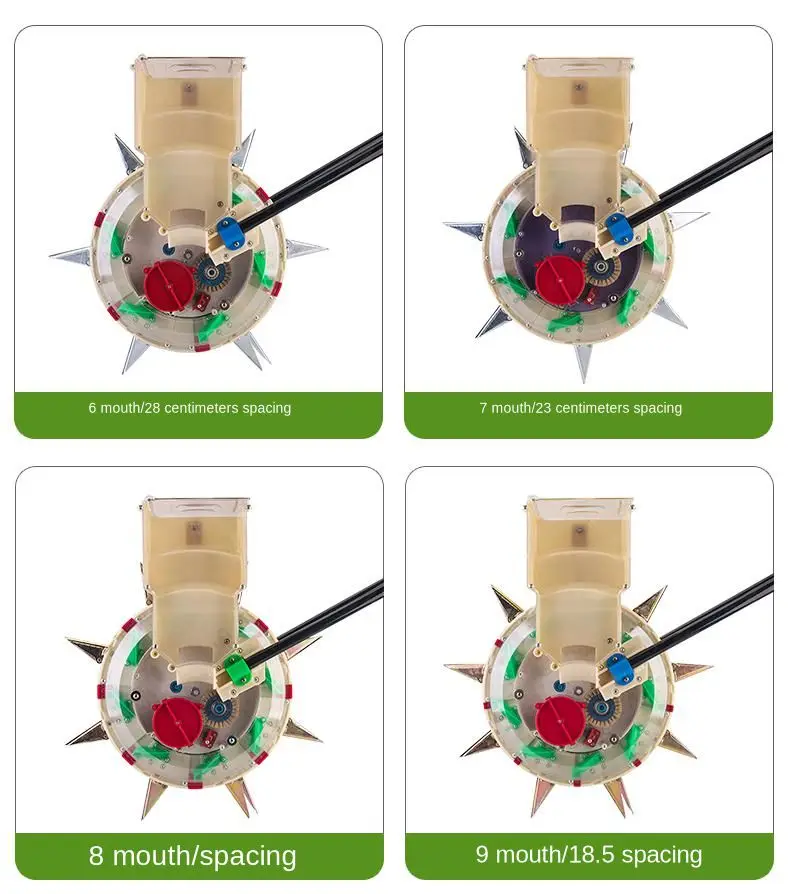 6 mouth/28 centimeters spacing

7 mouth/23 centimeters spacing

8 mouth/spacing

9 mouth/18.5 spacing