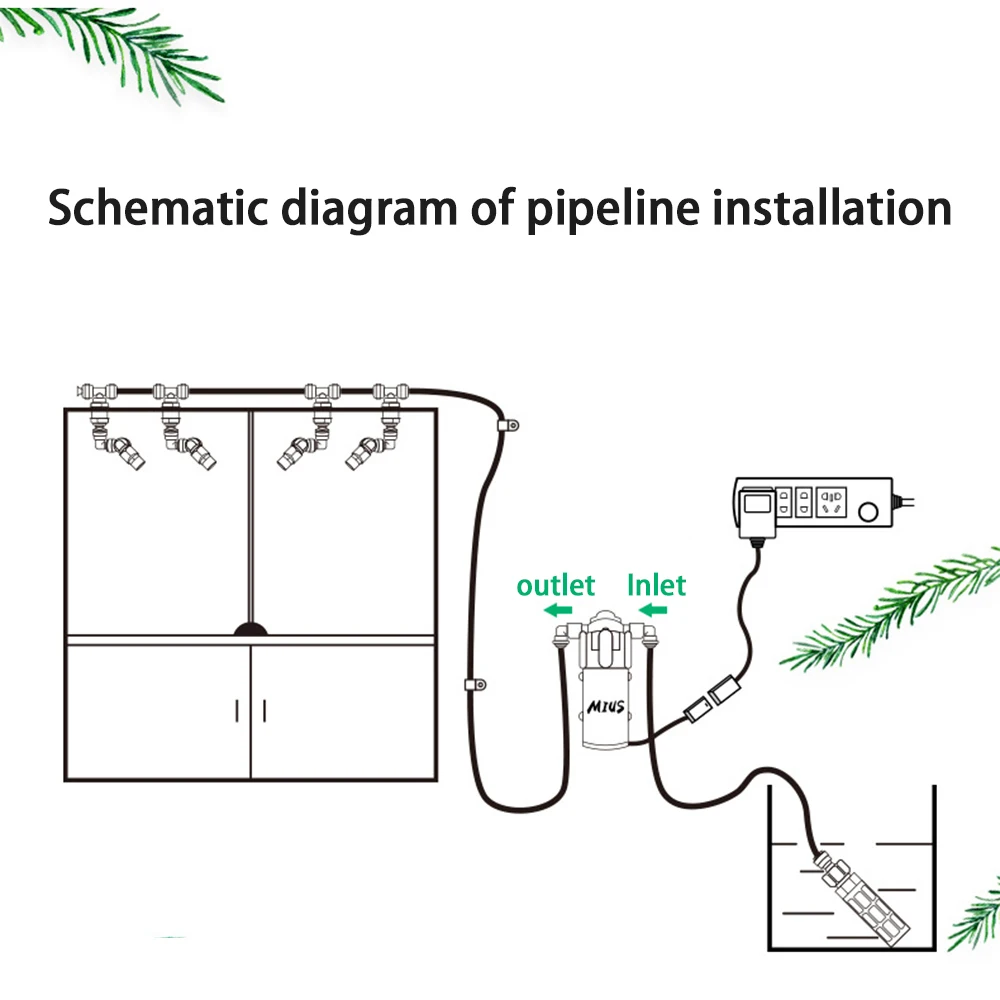 Schematic diagram of pipeline installation

outlet

Inlet

MIUS