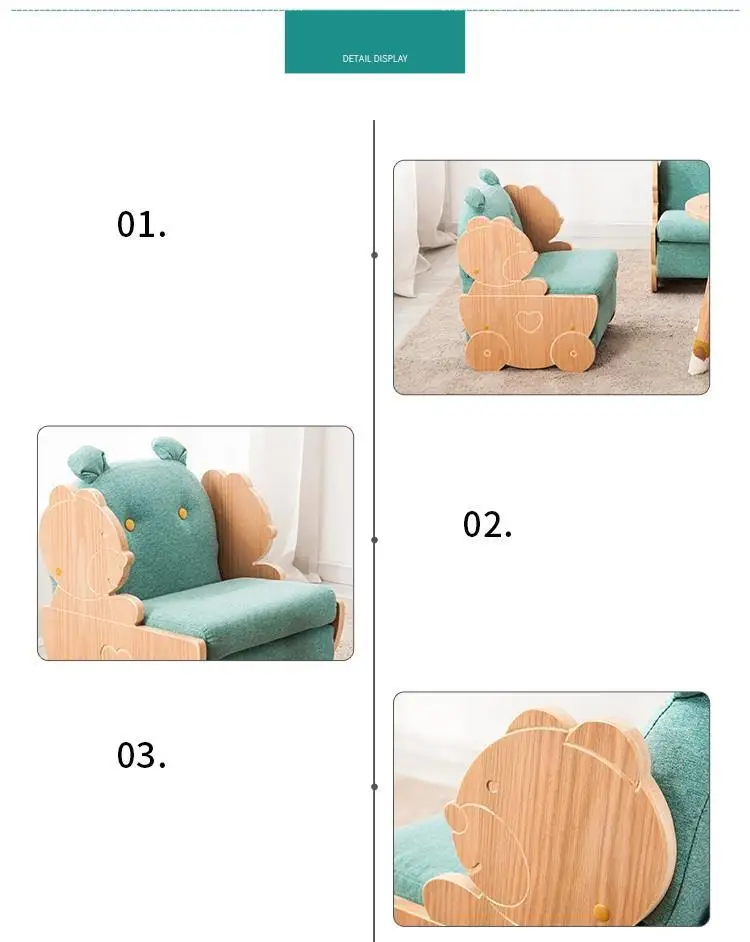 DETAIL DISPLAY

01.

02.

03.