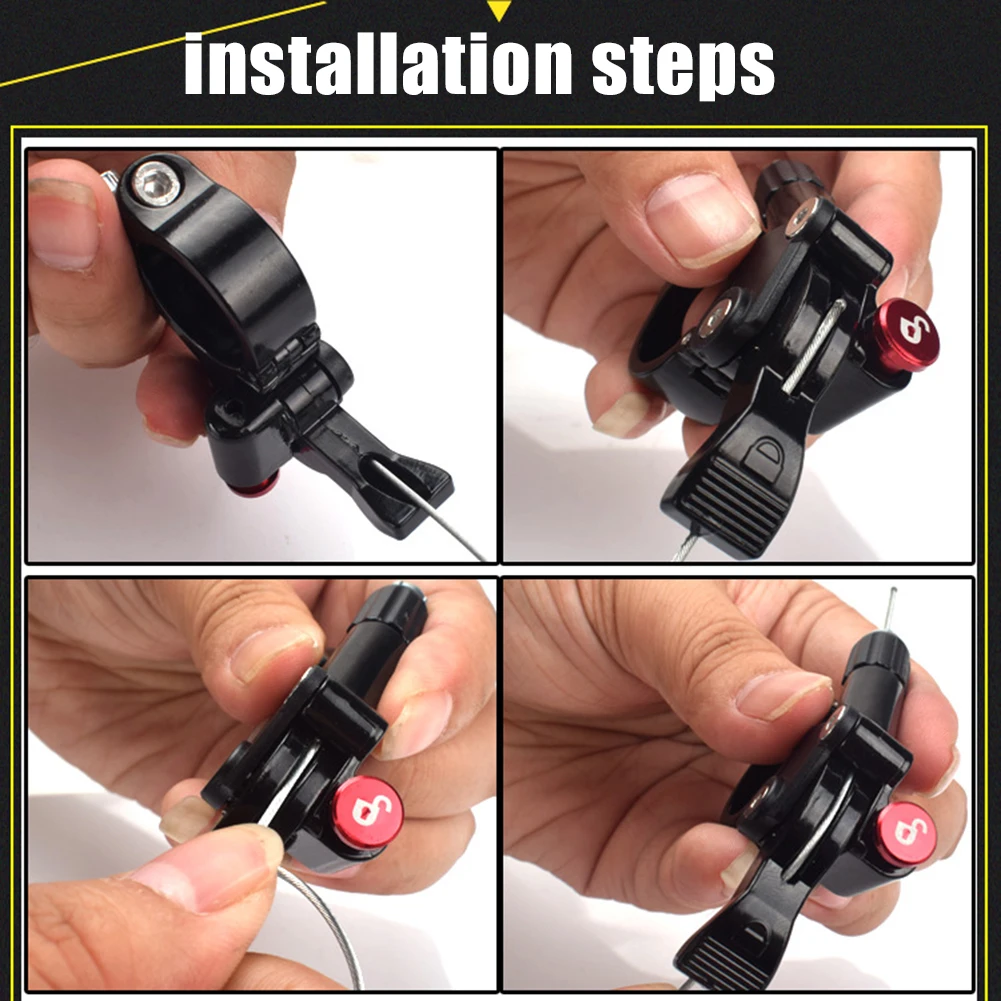 installation steps