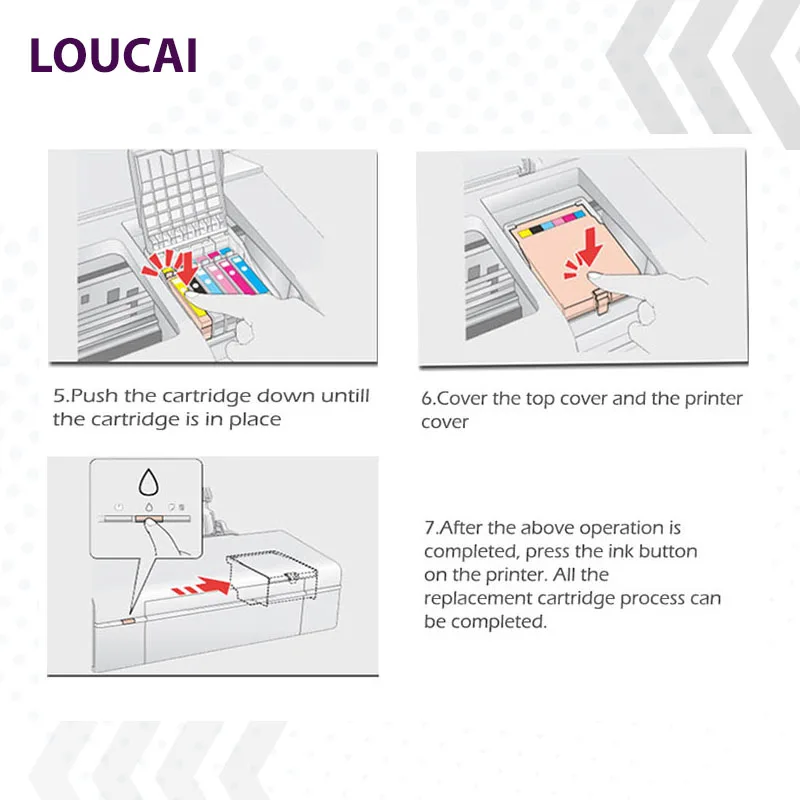 LOUCAI

5.Push the cartridge down untill the cartridge is in place

6.Cover the top cover and the printer cover

7.After the above operation is completed, press the ink button on the printer. All the replacement cartridge process can be completed.