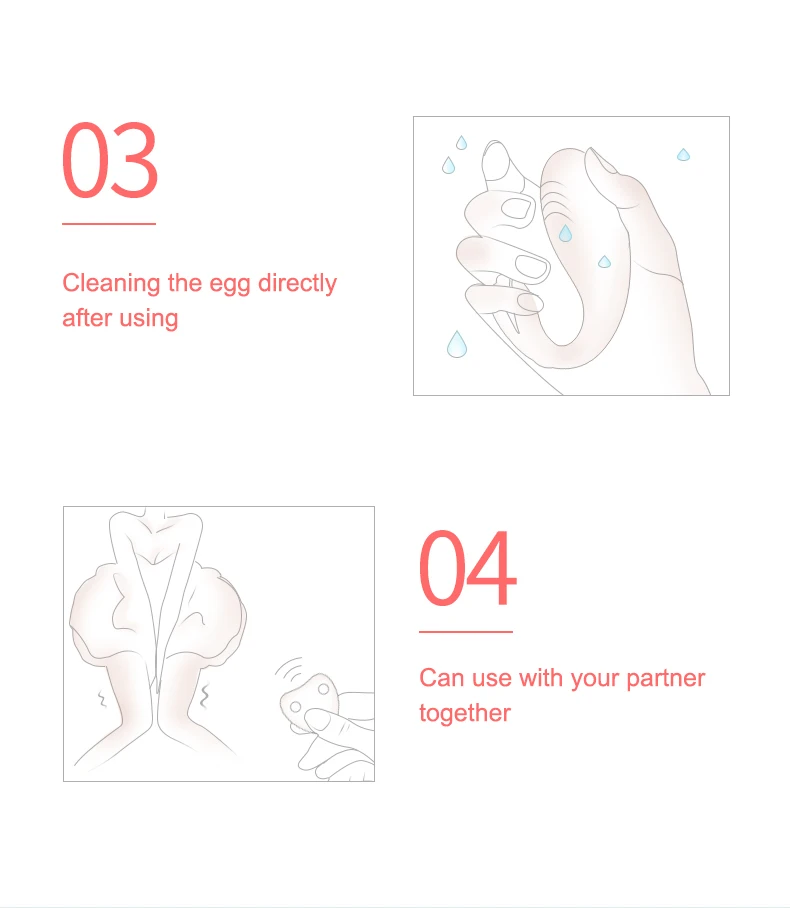 03

Cleaning the egg directly after using

04

Can use with your partner together