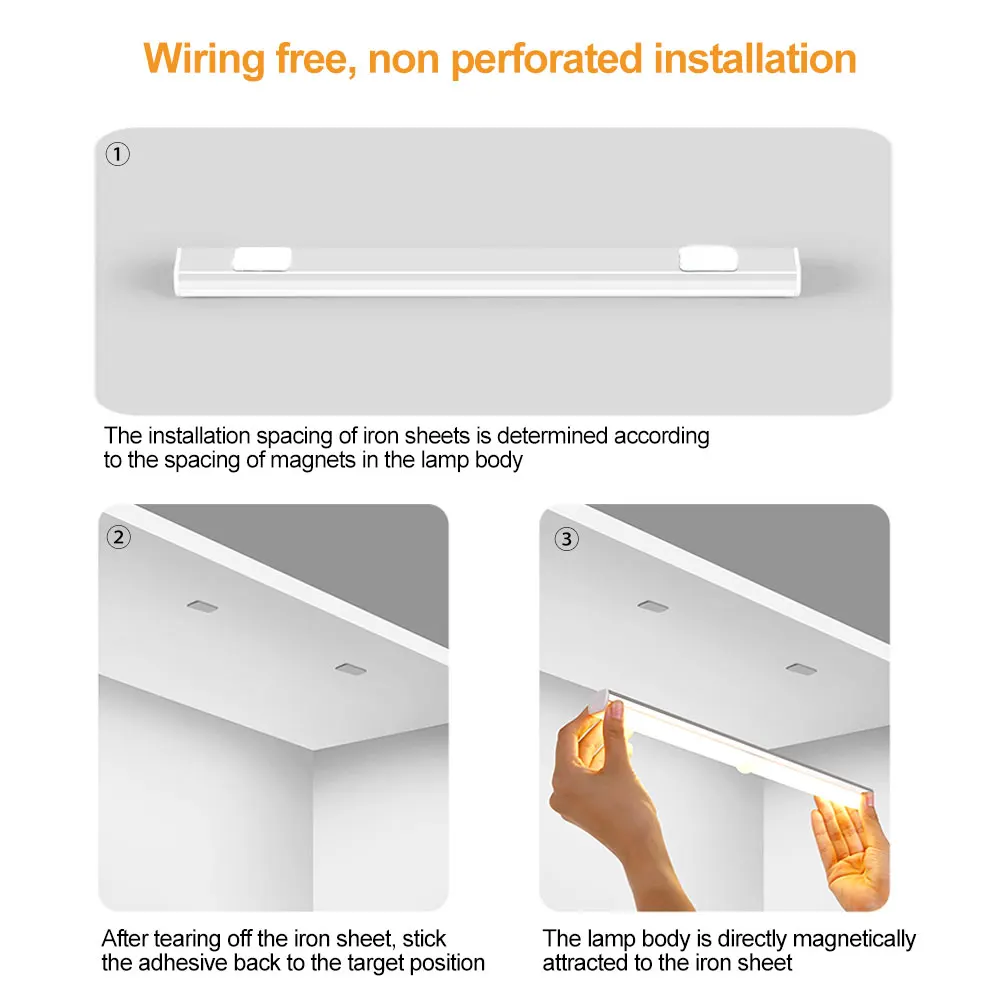 Wiring free, non perforated installation

①

The installation spacing of iron sheets is determined according to the spacing of magnets in the lamp body

②

After tearing off the iron sheet, stick the adhesive back to the target position

③

The lamp body is directly magnetically attracted to the iron sheet