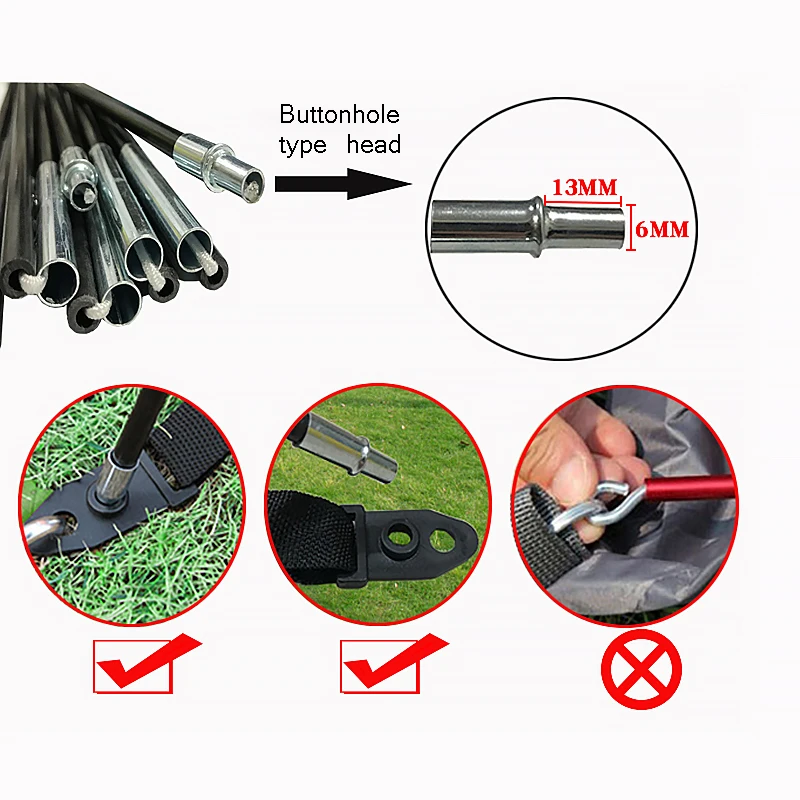 Buttonhole type head

13MM

6MM