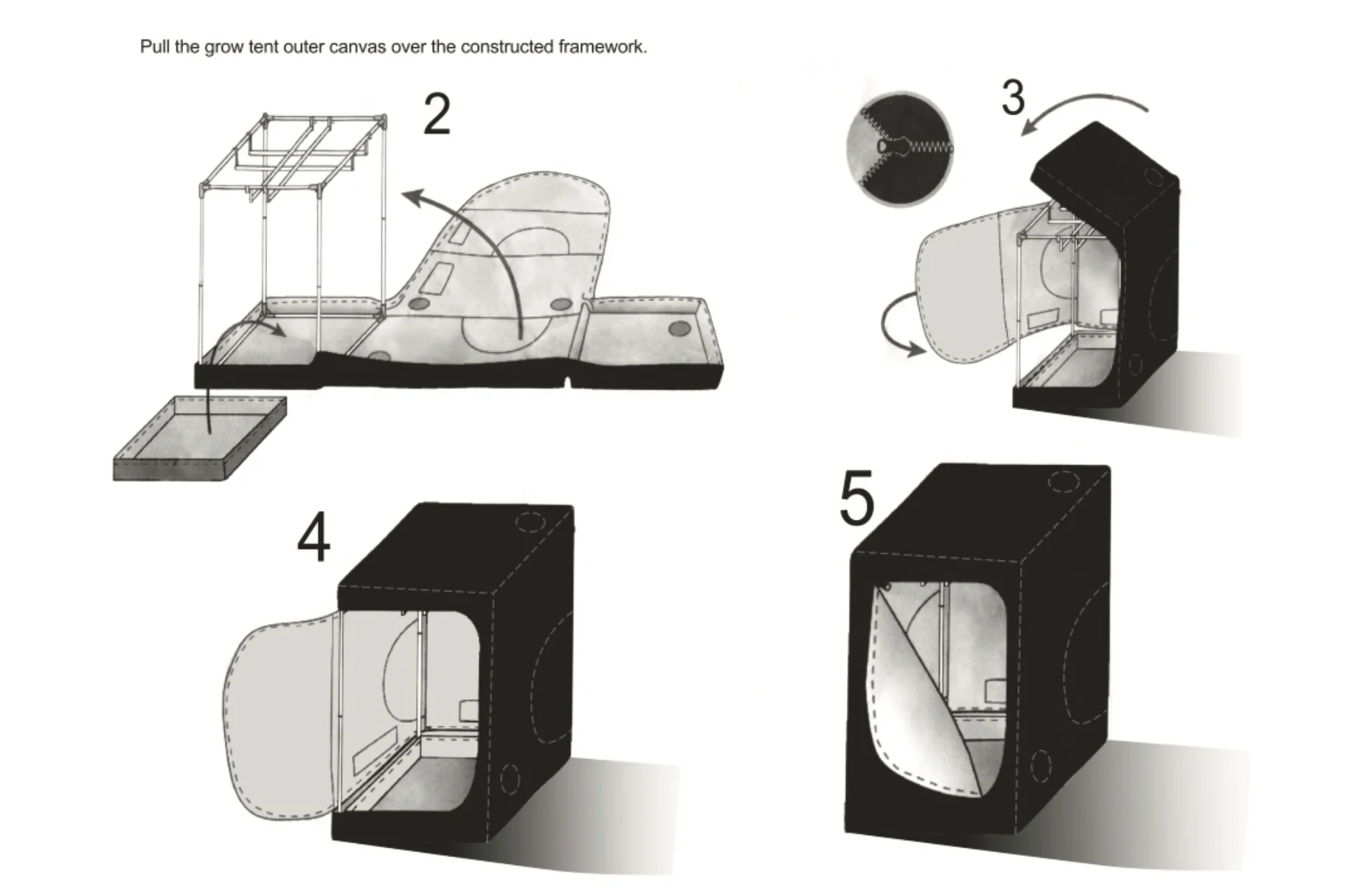 Pull the grow tent outer canvas over the constructed framework.

2

3

4

5