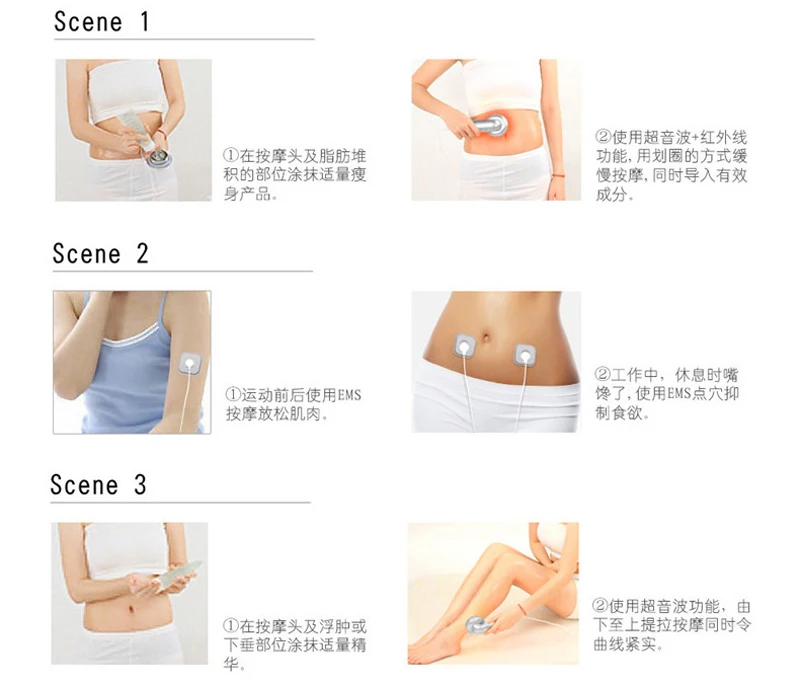 Scene 1

①在按摩头及脂肪堆积的部位涂抹适量瘦身产品。

②使用超音波+红外线功能,用划圈的方式缓慢按摩,同时导入有效成分。

Scene 2

①运动前后使用EMS按摩放松肌肉。

②工作中，休息时嘴馋了,使用EMS点穴抑制食欲。

Scene 3

①在按摩头及浮肿或下垂部位涂抹适量精华。

②使用超音波功能，由下至上提拉按摩同时令曲线紧实。