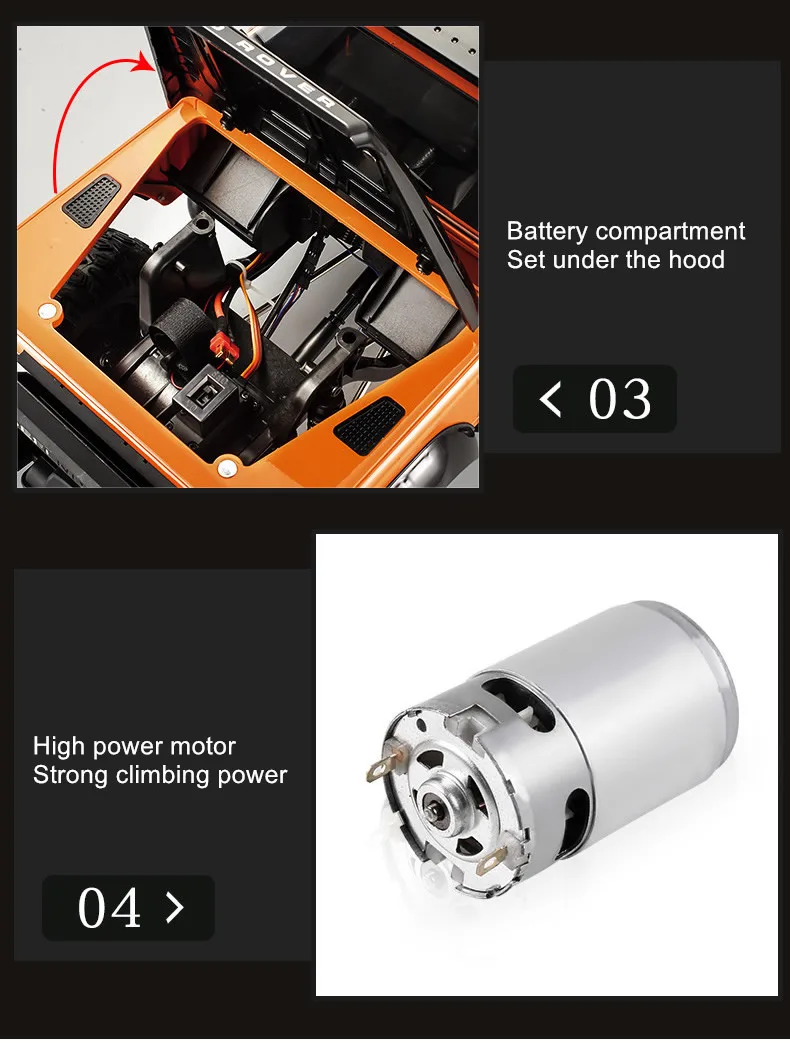 ROVER

Battery compartment
Set under the hood

< 03

High power motor
Strong climbing power

04 >