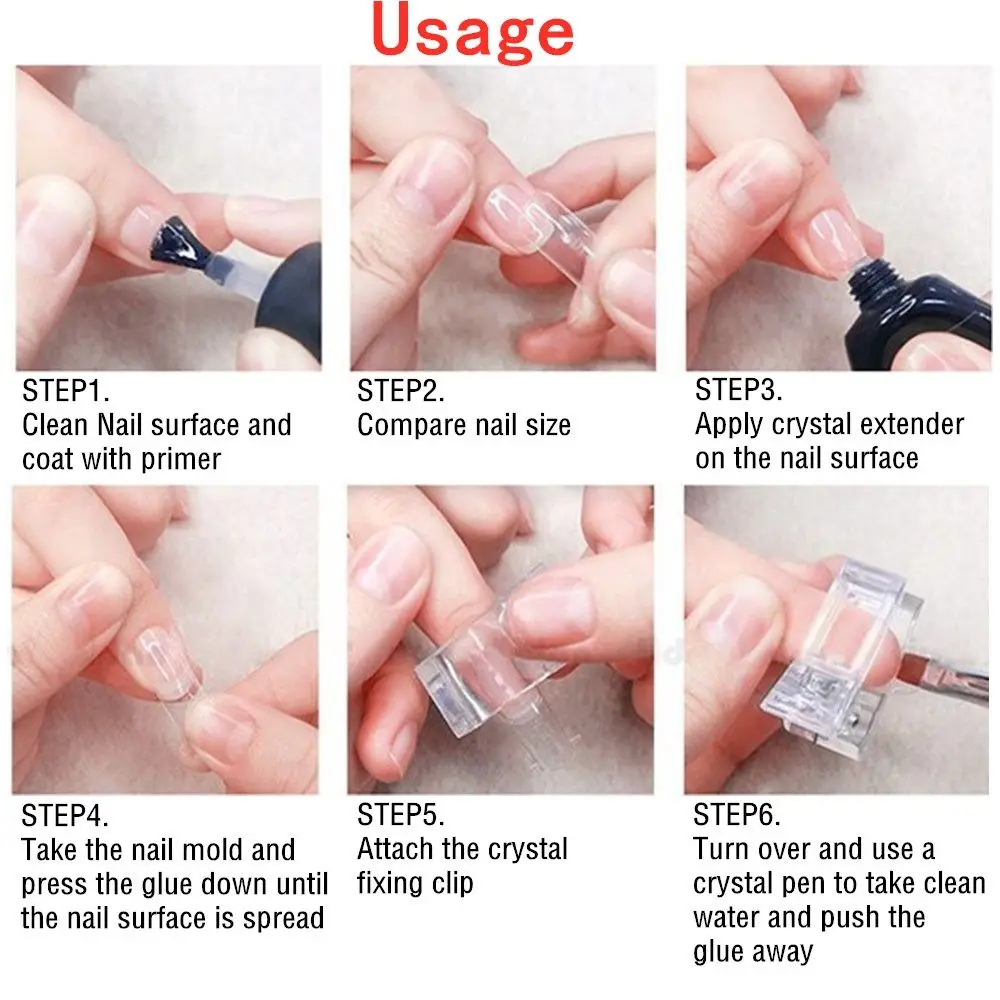 Usage

STEP1.
Clean Nail surface and coat with primer

STEP2.
Compare nail size

STEP3.
Apply crystal extender on the nail surface

STEP4.
Take the nail mold and press the glue down until the nail surface is spread

STEP5.
Attach the crystal fixing clip

STEP6.
Turn over and use a crystal pen to take clean water and push the glue away