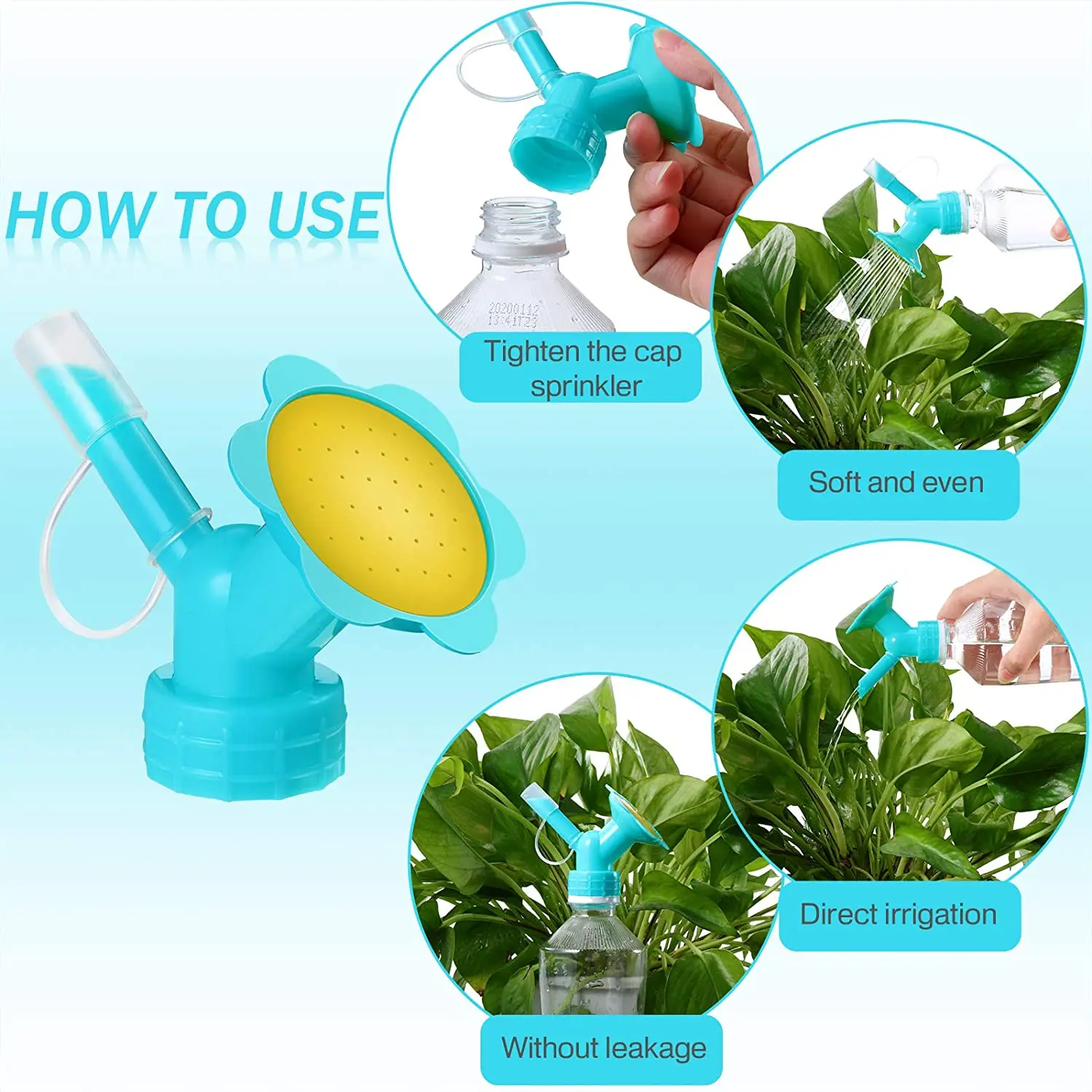 HOW TO USE

20200112
13:41T23

Tighten the cap sprinkler

Soft and even

Direct irrigation

Without leakage