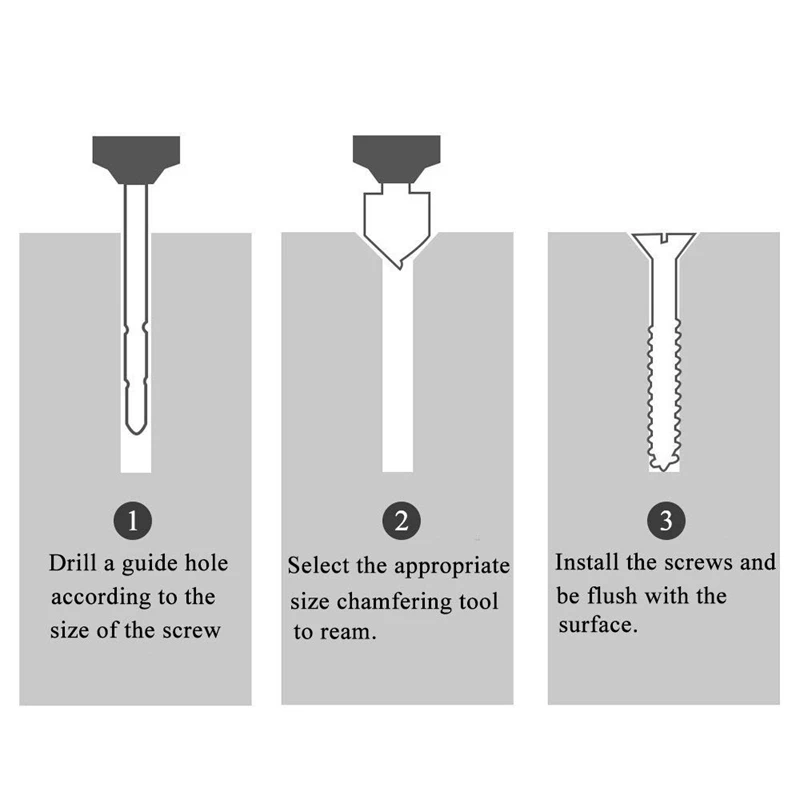 1
Drill a guide hole according to the size of the screw

2
Select the appropriate size chamfering tool to ream.

3
Install the screws and be flush with the surface.