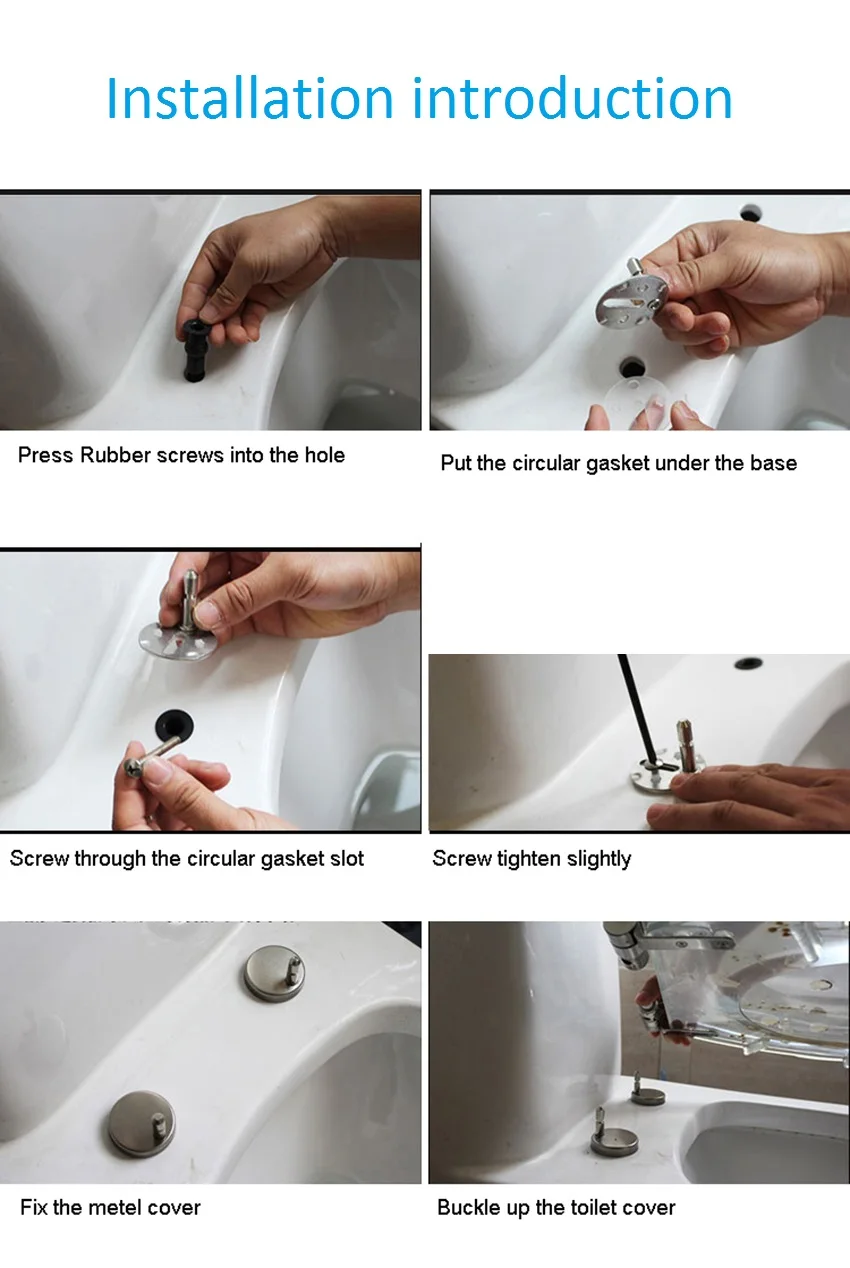 Installation introduction

Press Rubber screws into the hole

Put the circular gasket under the base

Screw through the circular gasket slot

Screw tighten slightly

Fix the metel cover

Buckle up the toilet cover