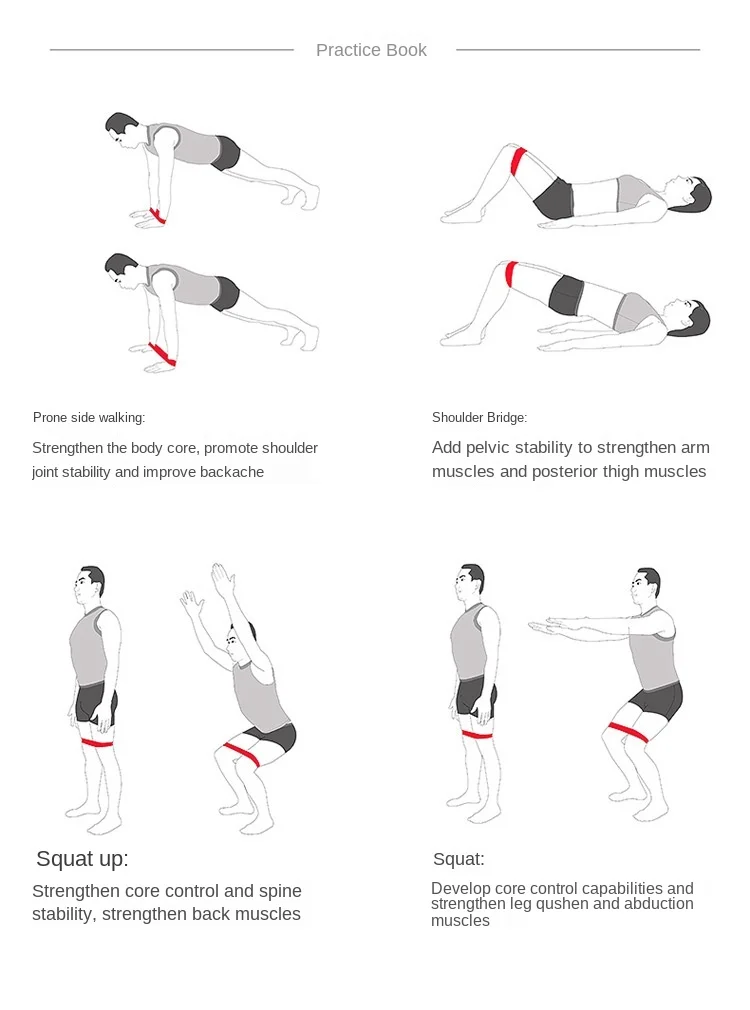 Practice Book

Prone side walking:

Strengthen the body core, promote shoulder joint stability and improve backache

Shoulder Bridge:

Add pelvic stability to strengthen arm muscles and posterior thigh muscles

Squat up:

Strengthen core control and spine stability, strengthen back muscles

Squat:

Develop core control capabilities and strengthen leg qushen and abduction muscles