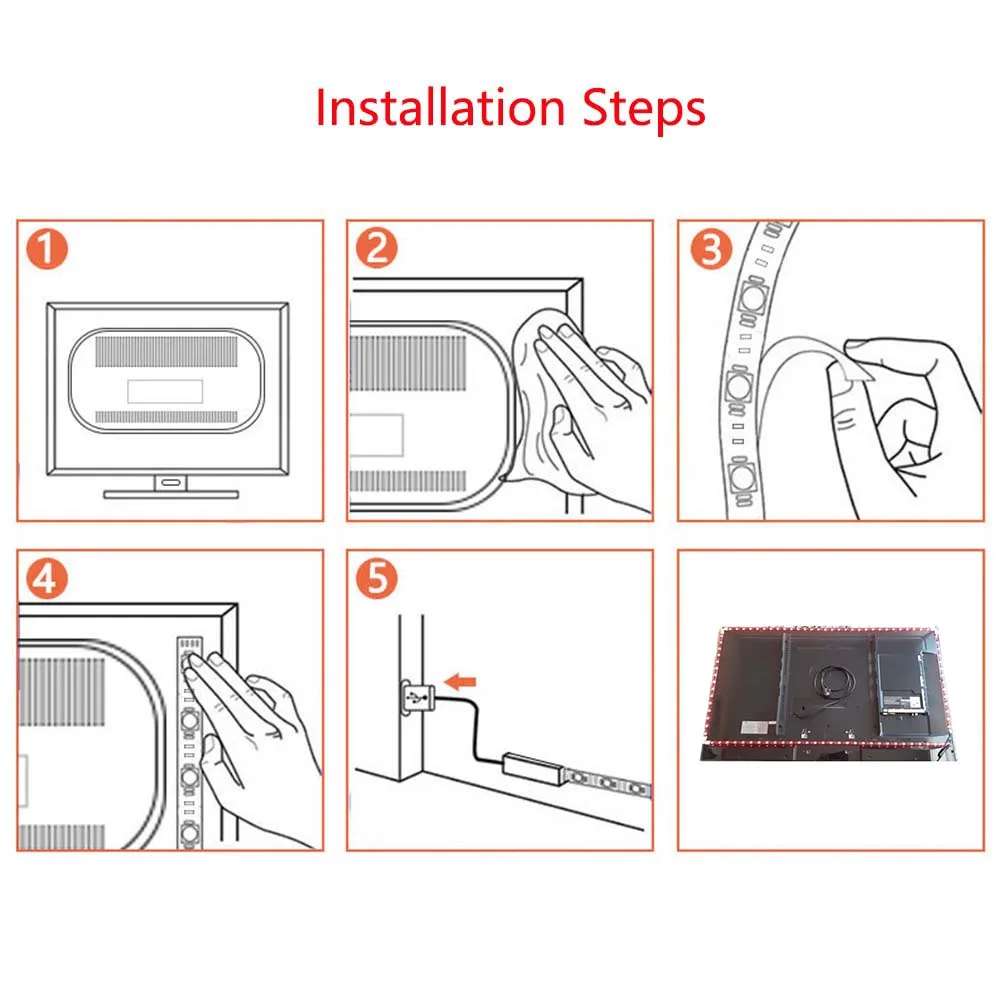 Installation Steps

1

2

3

4

5