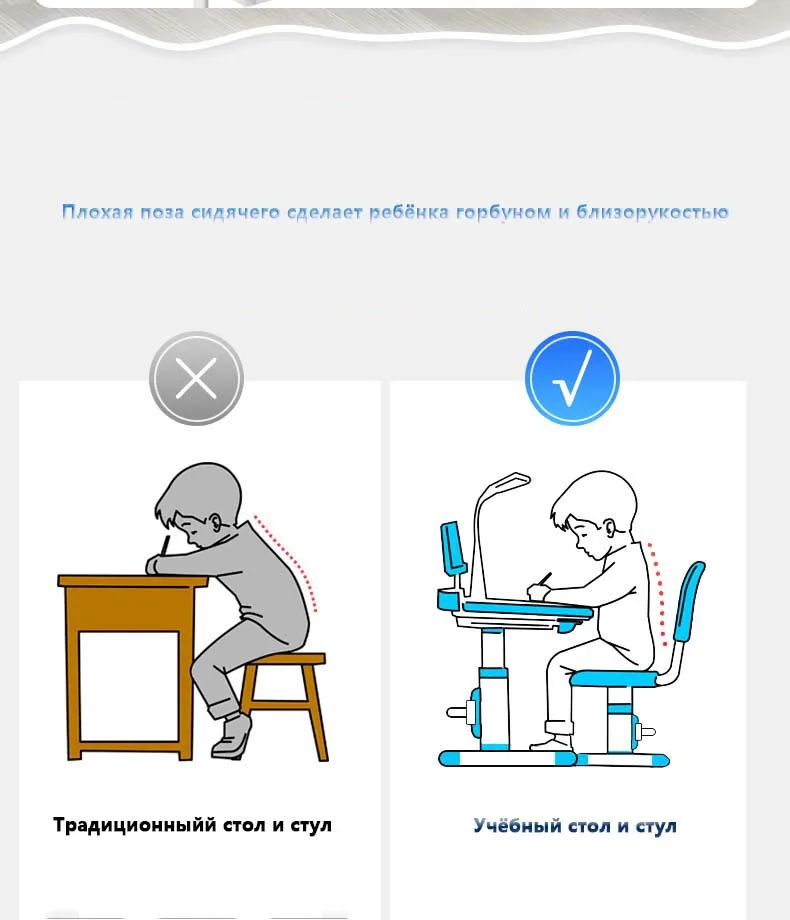 Плохая поза сидячего сделает ребёнка горбуном и близорукостью

Традиционныйй стол и стул

Учёбный стол и стул