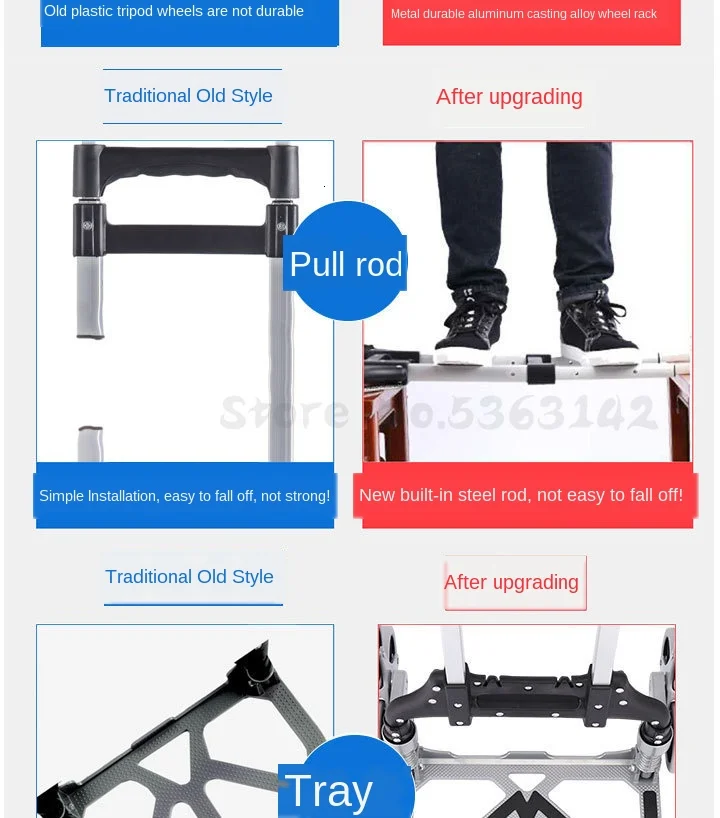 Old plastic tripod wheels are not durable

Metal durable aluminum casting alloy wheel rack

Traditional Old Style

After upgrading

Pull rod

Store No.5363142

Simple Installation, easy to fall off, not strong!

New built-in steel rod, not easy to fall off!

Traditional Old Style

After upgrading

Tray