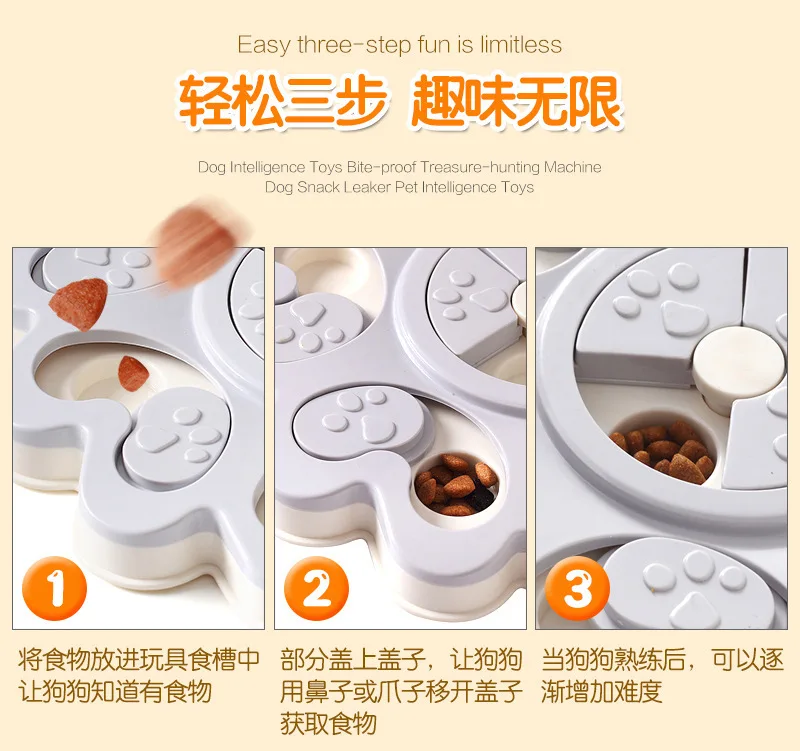 Easy three-step fun is limitless

轻松三步 趣味无限

Dog Intelligence Toys Bite-proof Treasure-hunting Machine
Dog Snack Leaker Pet Intelligence Toys

1

将食物放进玩具食槽中让狗狗知道有食物

2

部分盖上盖子，让狗狗用鼻子或爪子移开盖子获取食物

3

当狗狗熟练后，可以逐渐增加难度