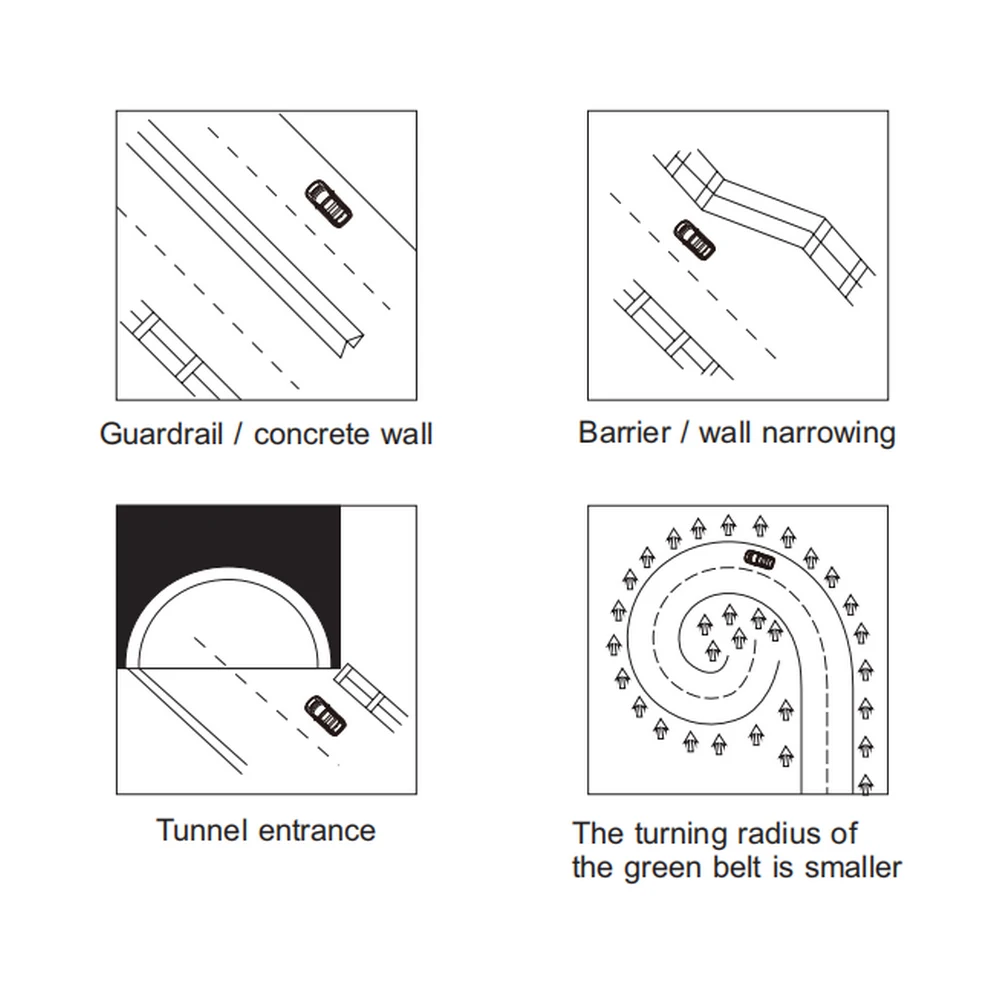 Guardrail / concrete wall

Barrier / wall narrowing

Tunnel entrance

The turning radius of the green belt is smaller