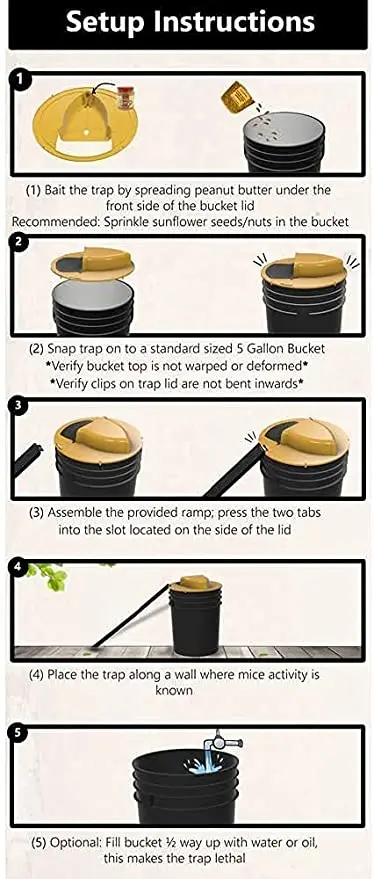 Setup Instructions

1

(1) Bait the trap by spreading peanut butter under the front side of the bucket lid
Recommended: Sprinkle sunflower seeds/nuts in the bucket

2

(2) Snap trap on to a standard sized 5 Gallon Bucket
*Verify bucket top is not warped or deformed*
*Verify clips on trap lid are not bent inwards*

3

(3) Assemble the provided ramp; press the two tabs into the slot located on the side of the lid

4

(4) Place the trap along a wall where mice activity is known

5

(5) Optional: Fill bucket ½ way up with water or oil, this makes the trap lethal