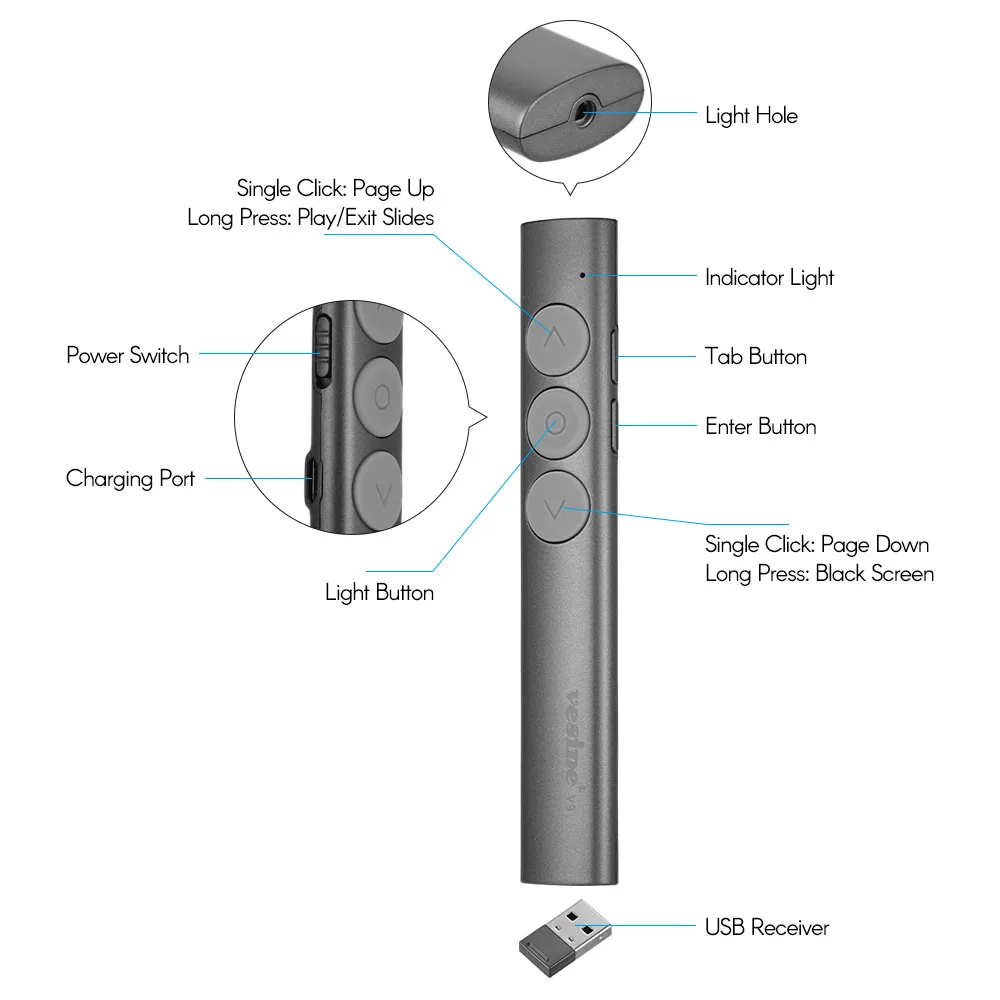 Light Hole

Single Click: Page Up
Long Press: Play/Exit Slides

Indicator Light

Power Switch

Tab Button

Enter Button

Charging Port

Single Click: Page Down
Long Press: Black Screen

Light Button

vesine V9

USB Receiver