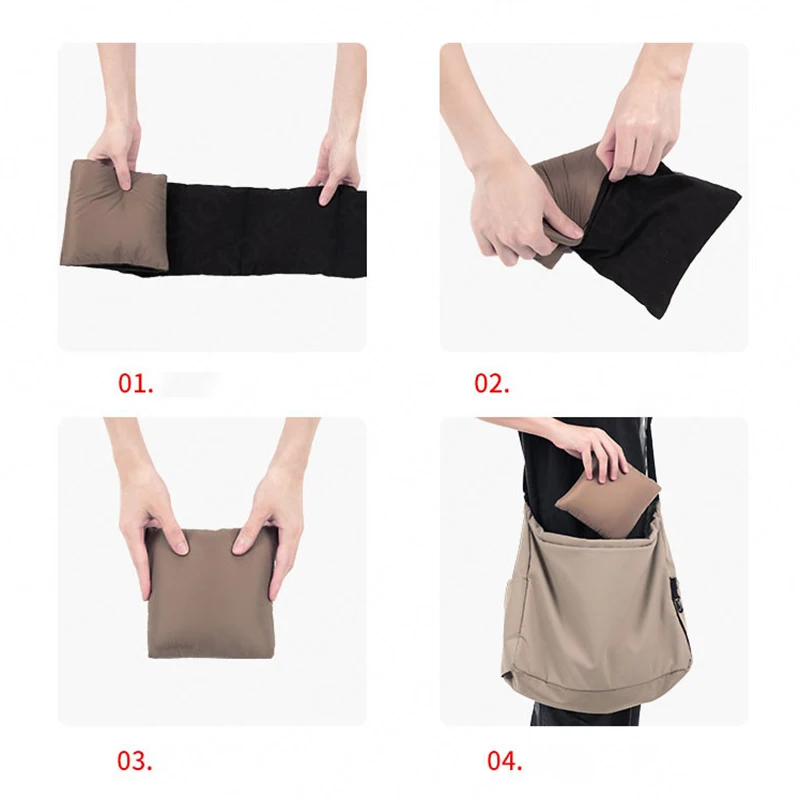 01.

02.

03.

04.