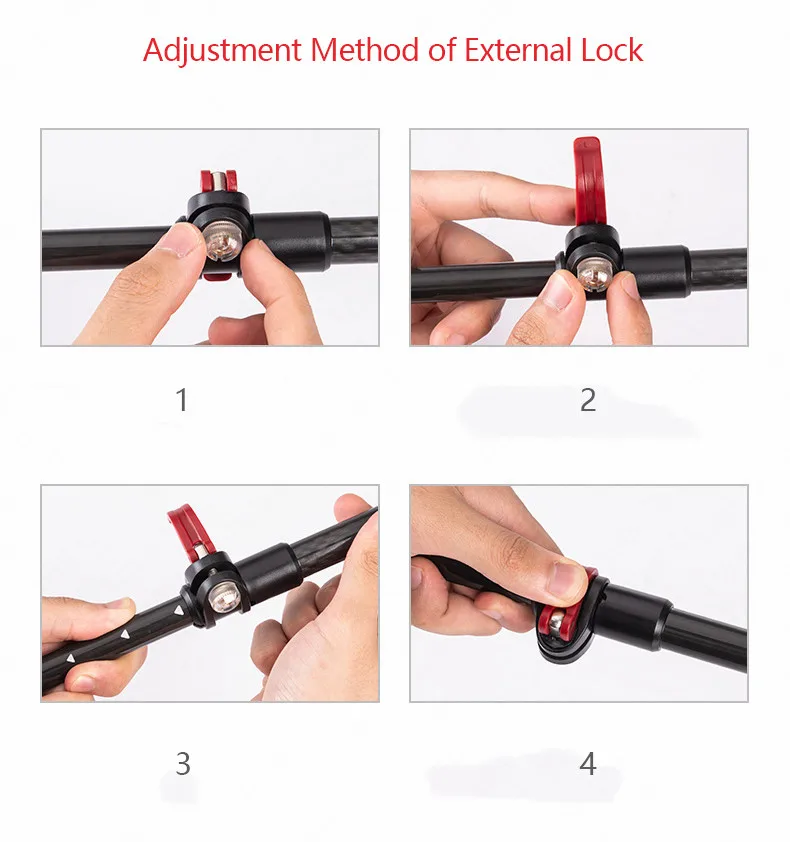 Adjustment Method of External Lock

1

2

3

4