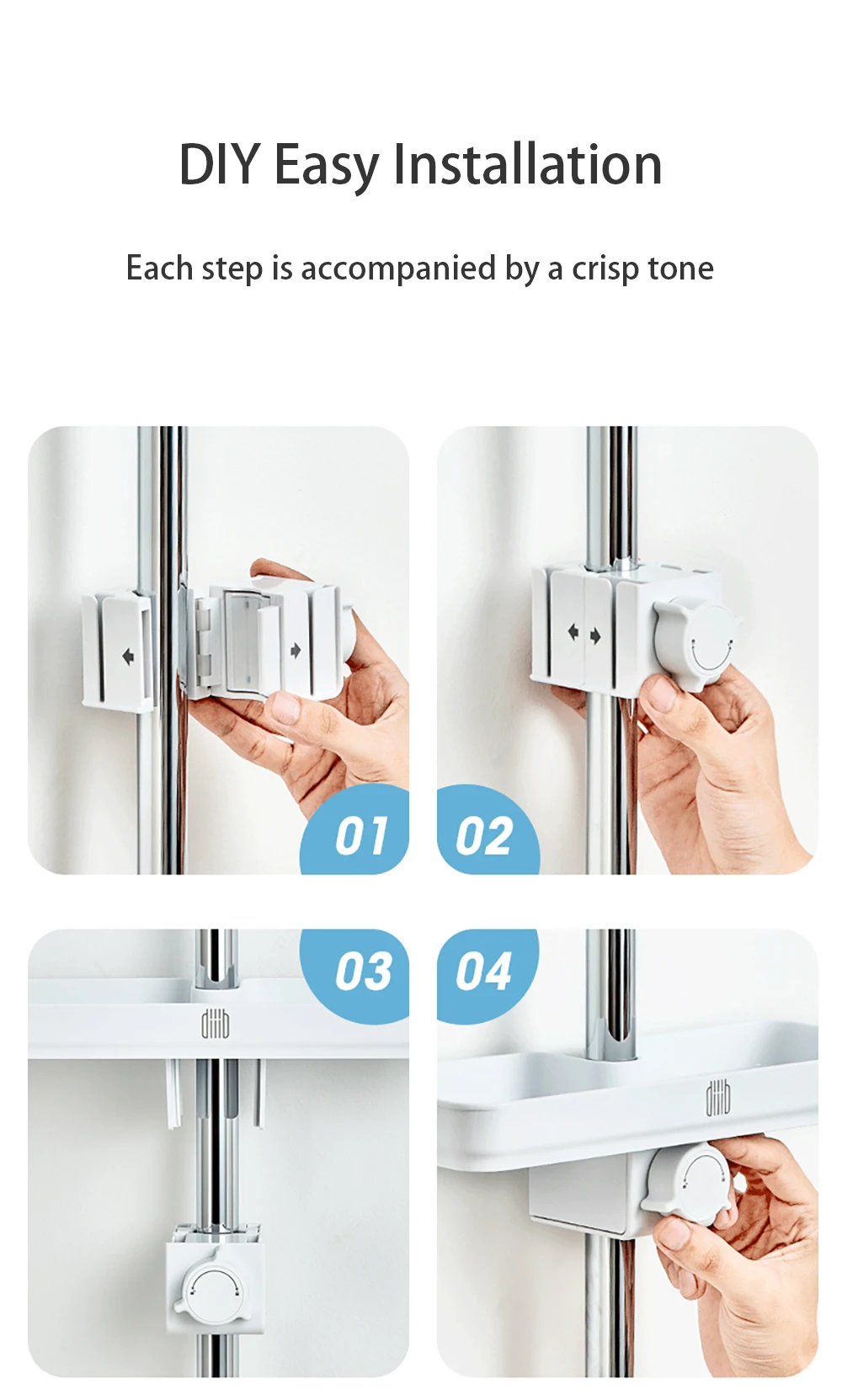 DIY Easy Installation

Each step is accompanied by a crisp tone

01

02

03

diiib

04

diiib