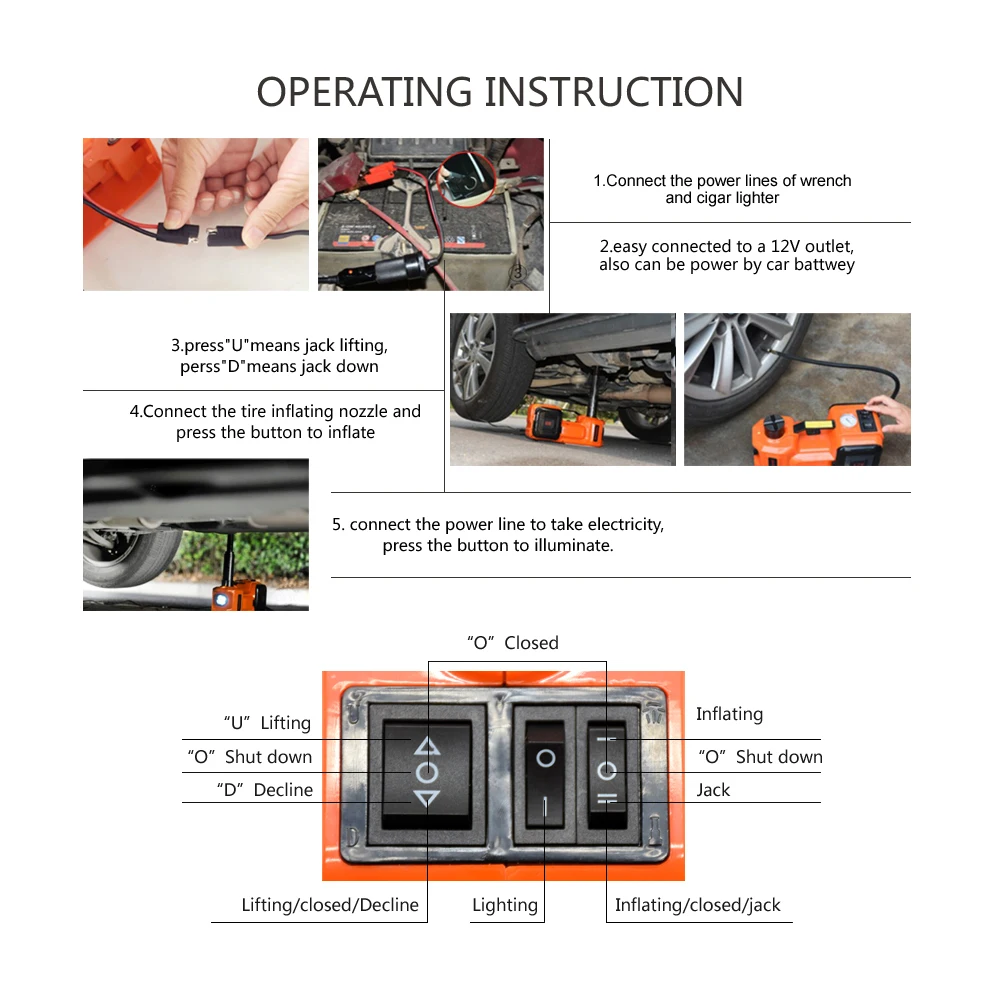 OPERATING INSTRUCTION

1.Connect the power lines of wrench and cigar lighter

2.easy connected to a 12V outlet, also can be power by car battwey

3.press"U"means jack lifting, perss"D"means jack down

4.Connect the tire inflating nozzle and press the button to inflate

5. connect the power line to take electricity, press the button to illuminate.

“O” Closed

“U” Lifting
“O” Shut down
“D” Decline

Inflating
“O” Shut down
Jack

Lifting/closed/Decline
Lighting
Inflating/closed/jack