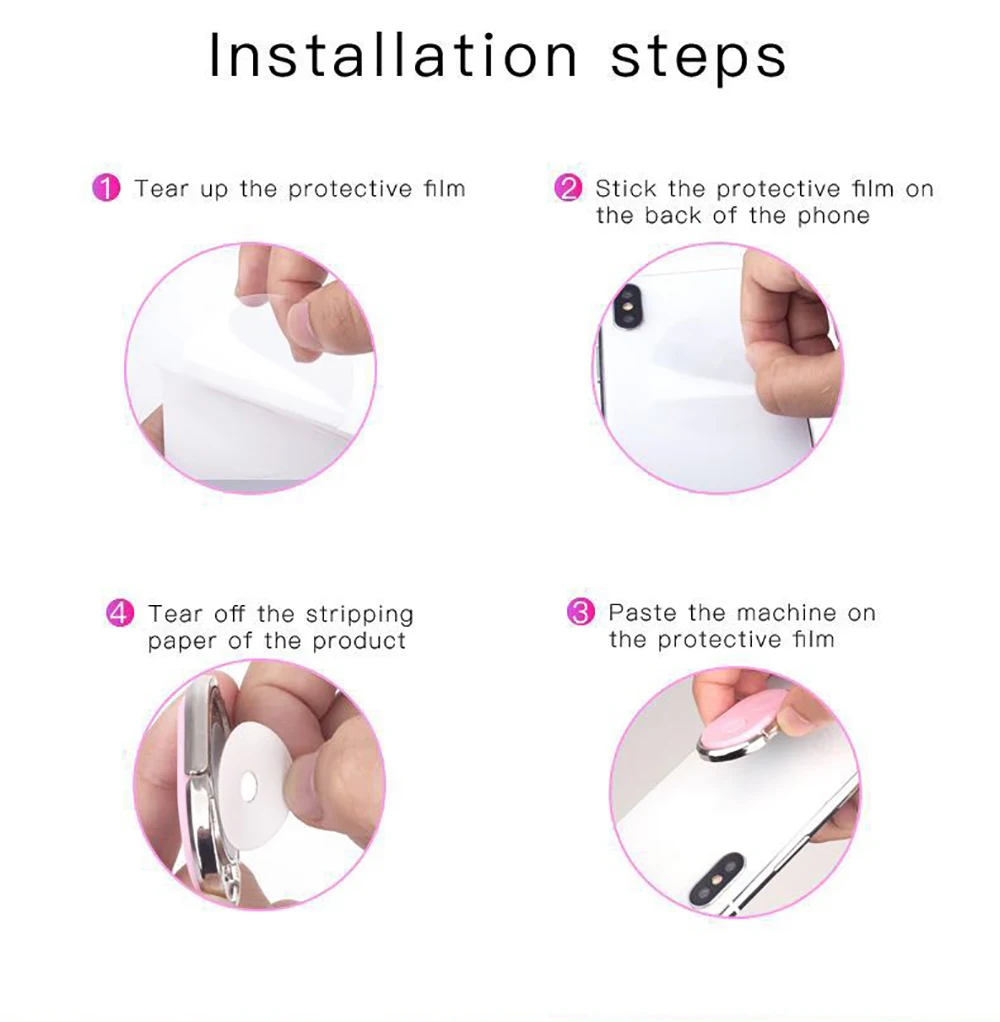 Installation steps

1 Tear up the protective film

2 Stick the protective film on the back of the phone

4 Tear off the stripping paper of the product

3 Paste the machine on the protective film