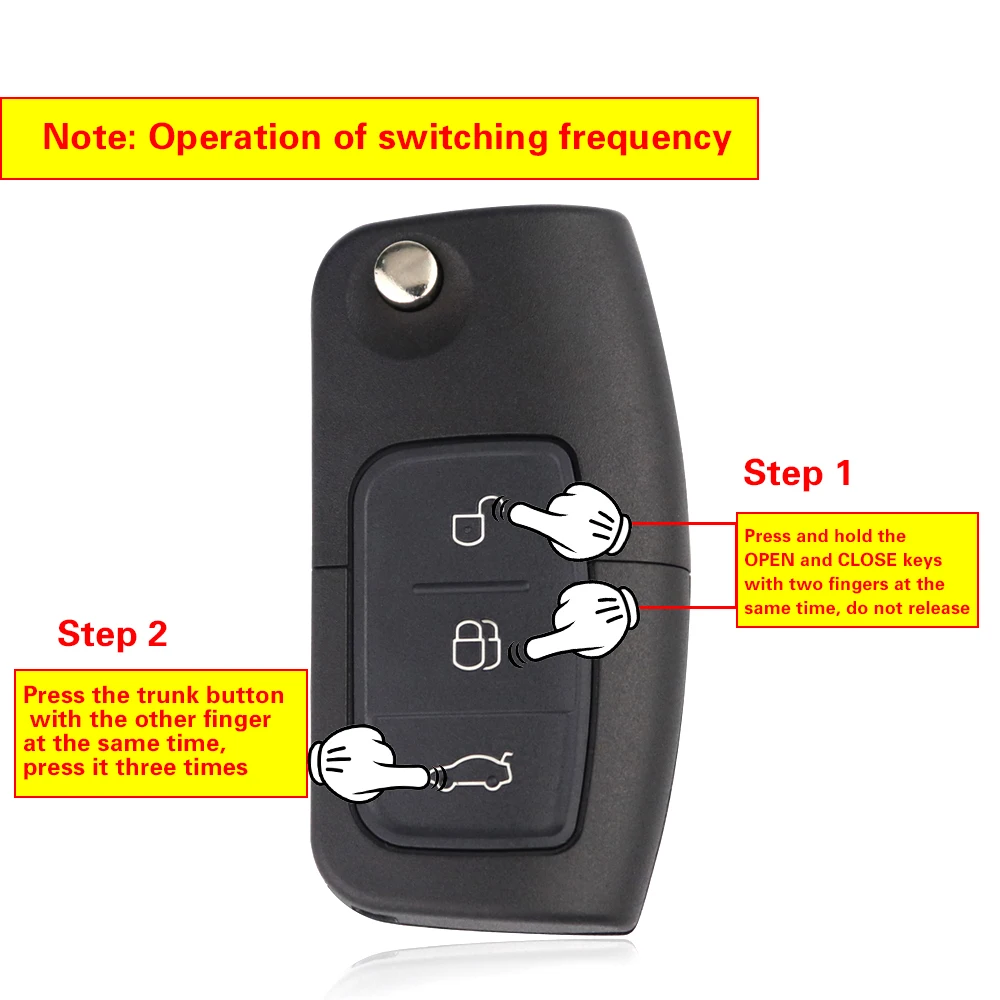 Note: Operation of switching frequency

Step 1

Press and hold the OPEN and CLOSE keys with two fingers at the same time, do not release

Step 2

Press the trunk button with the other finger at the same time, press it three times