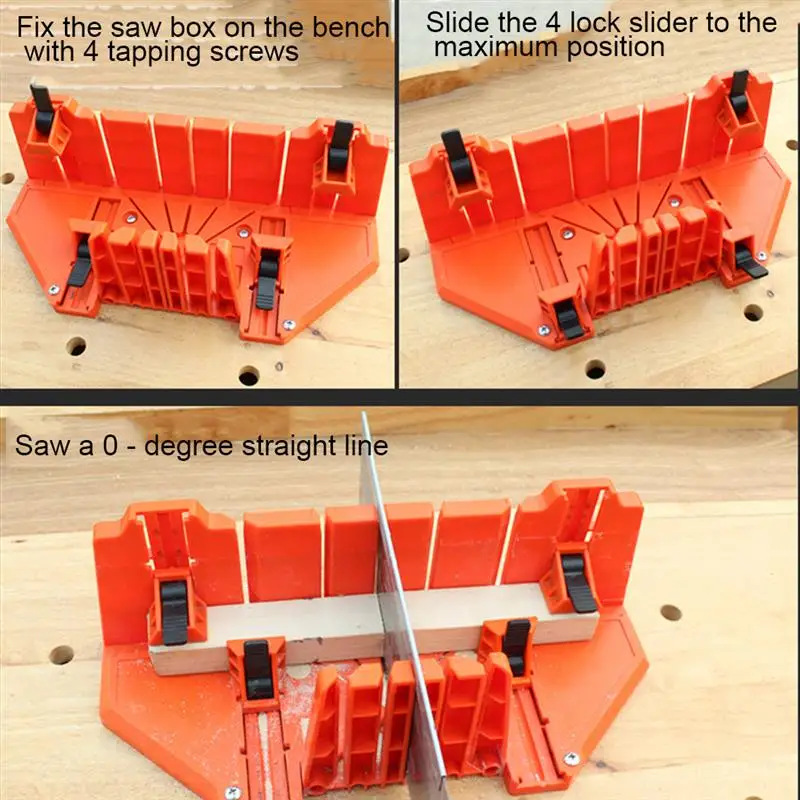 Fix the saw box on the bench with 4 tapping screws

Slide the 4 lock slider to the maximum position

Saw a 0 - degree straight line