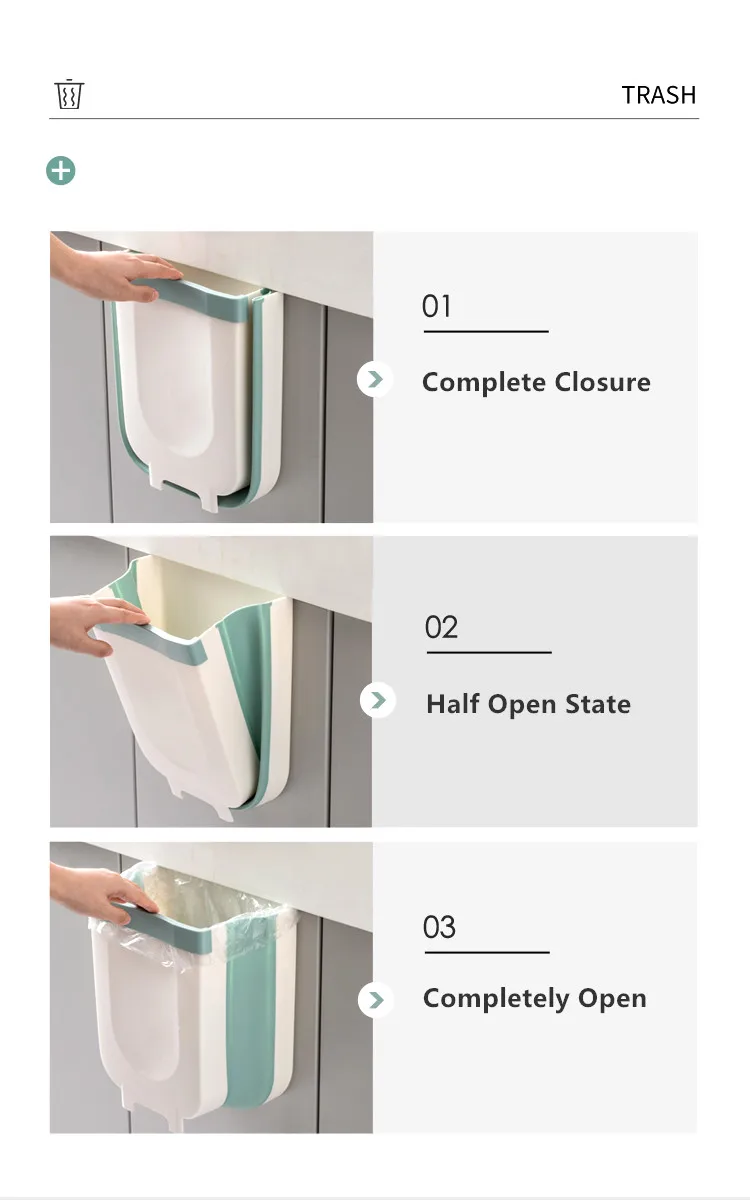 TRASH

01

Complete Closure

02

Half Open State

03

Completely Open