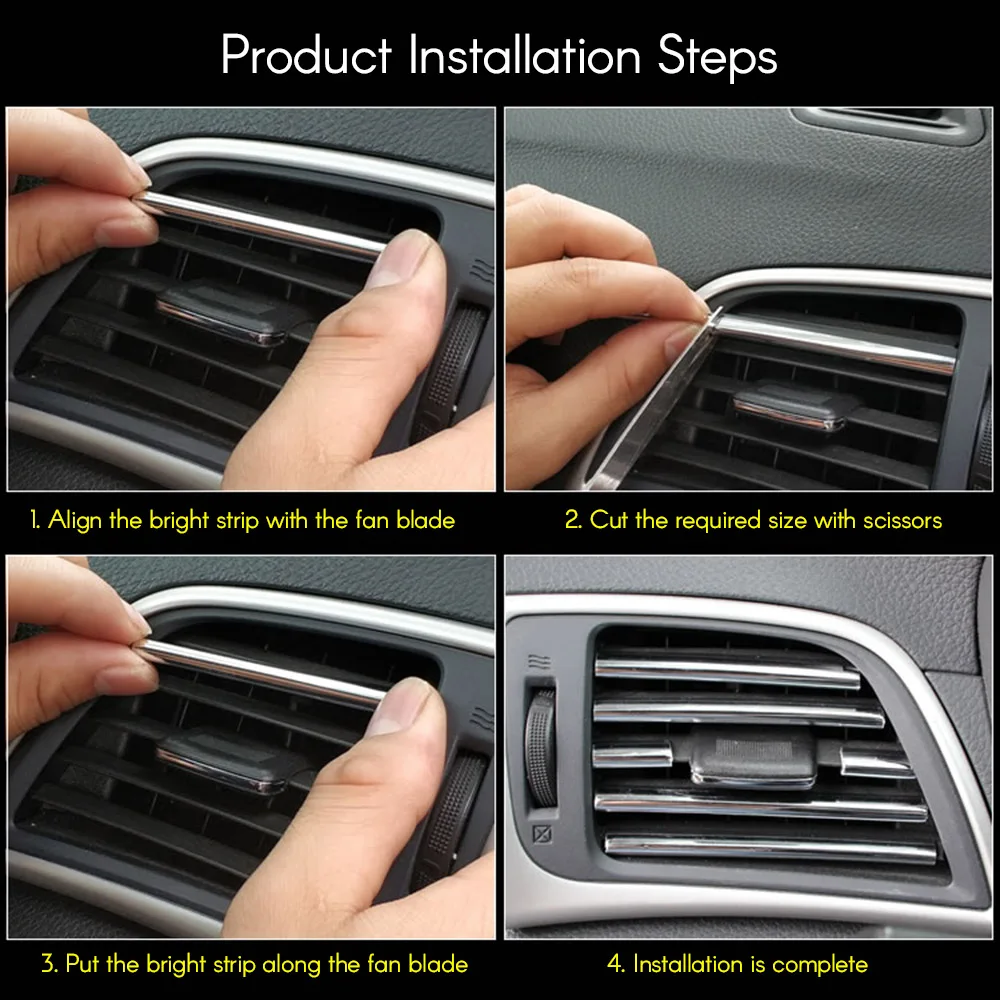 Product Installation Steps

1. Align the bright strip with the fan blade

2. Cut the required size with scissors

3. Put the bright strip along the fan blade

4. Installation is complete