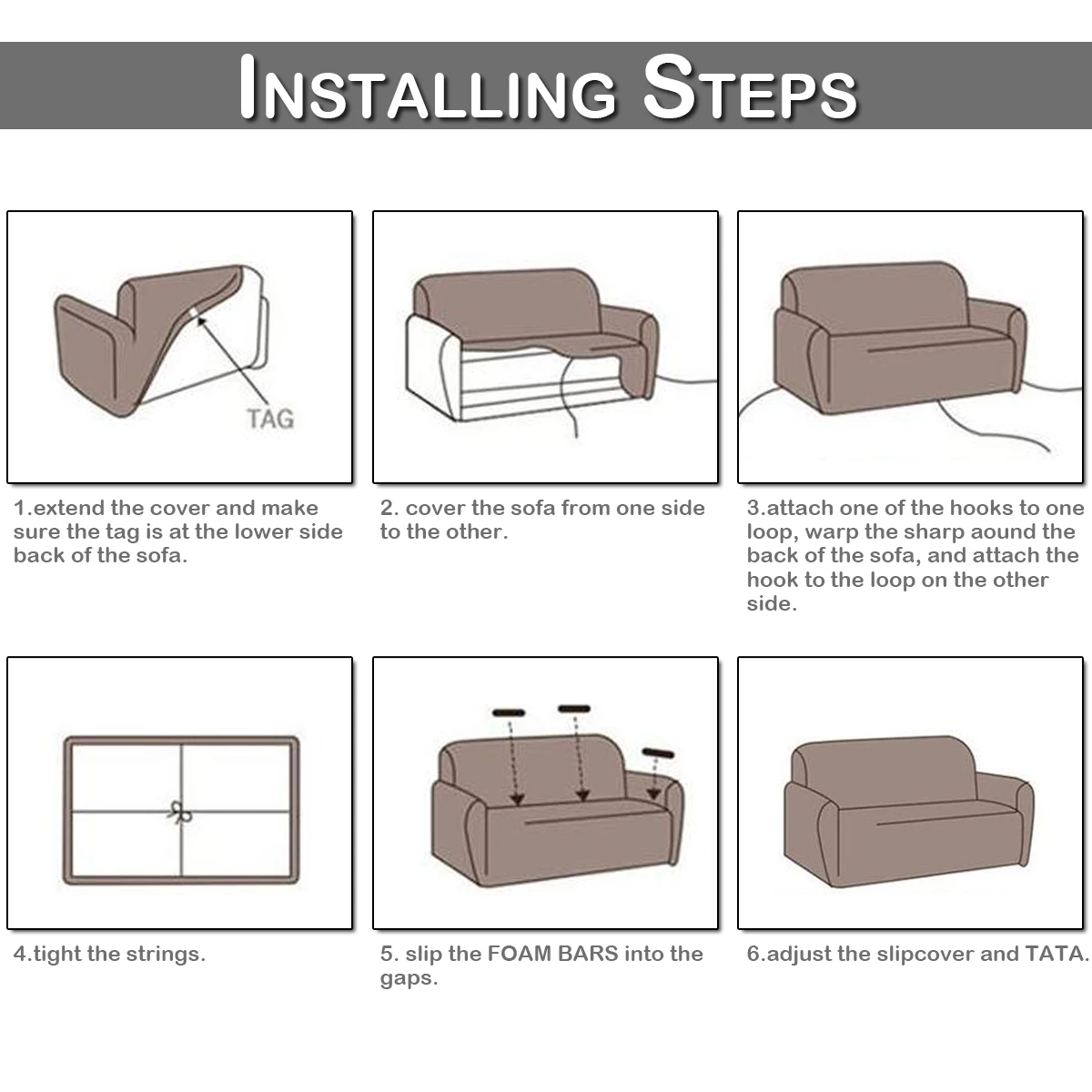 INSTALLING STEPS

TAG

1.extend the cover and make sure the tag is at the lower side back of the sofa.

2. cover the sofa from one side to the other.

3.attach one of the hooks to one loop, warp the sharp aound the back of the sofa, and attach the hook to the loop on the other side.

4.tight the strings.

5. slip the FOAM BARS into the gaps.

6.adjust the slipcover and TATA.