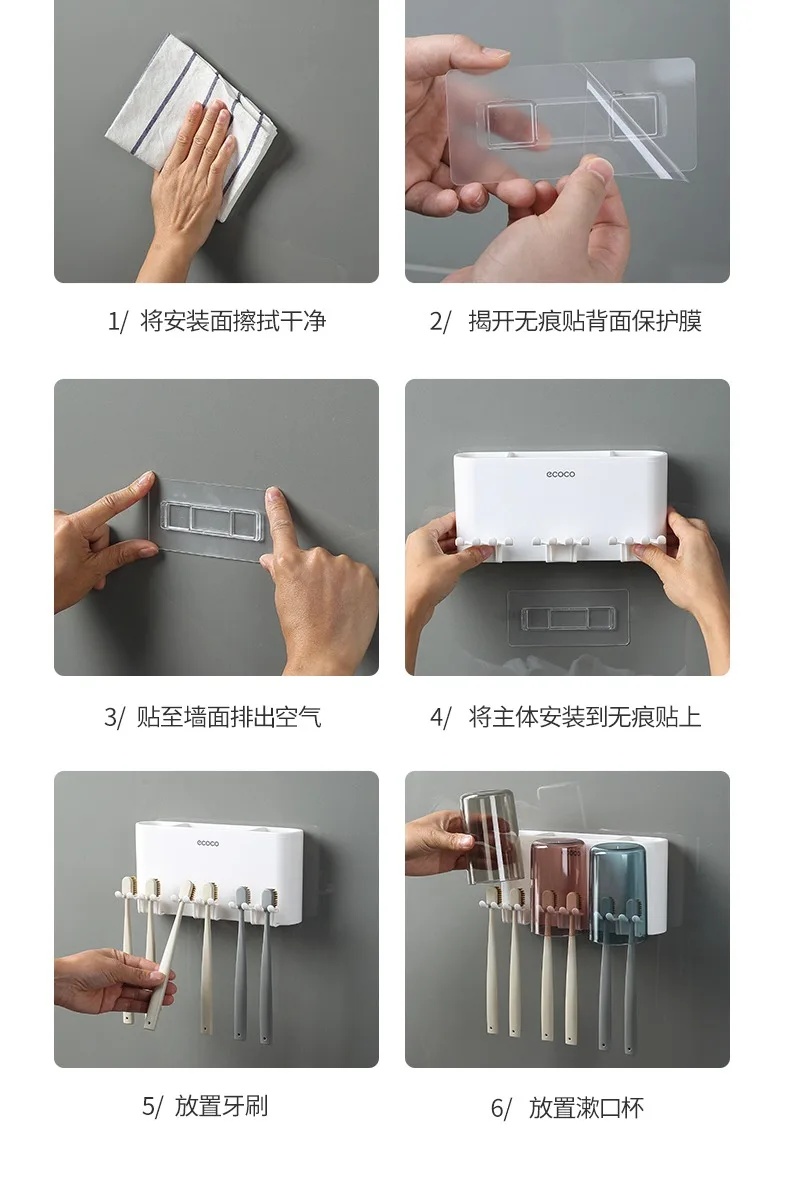 1/ 将安装面擦拭干净

2/ 揭开无痕贴背面保护膜

3/ 贴至墙面排出空气

ecoco

4/ 将主体安装到无痕贴上

ecoco

5/ 放置牙刷

6/ 放置漱口杯