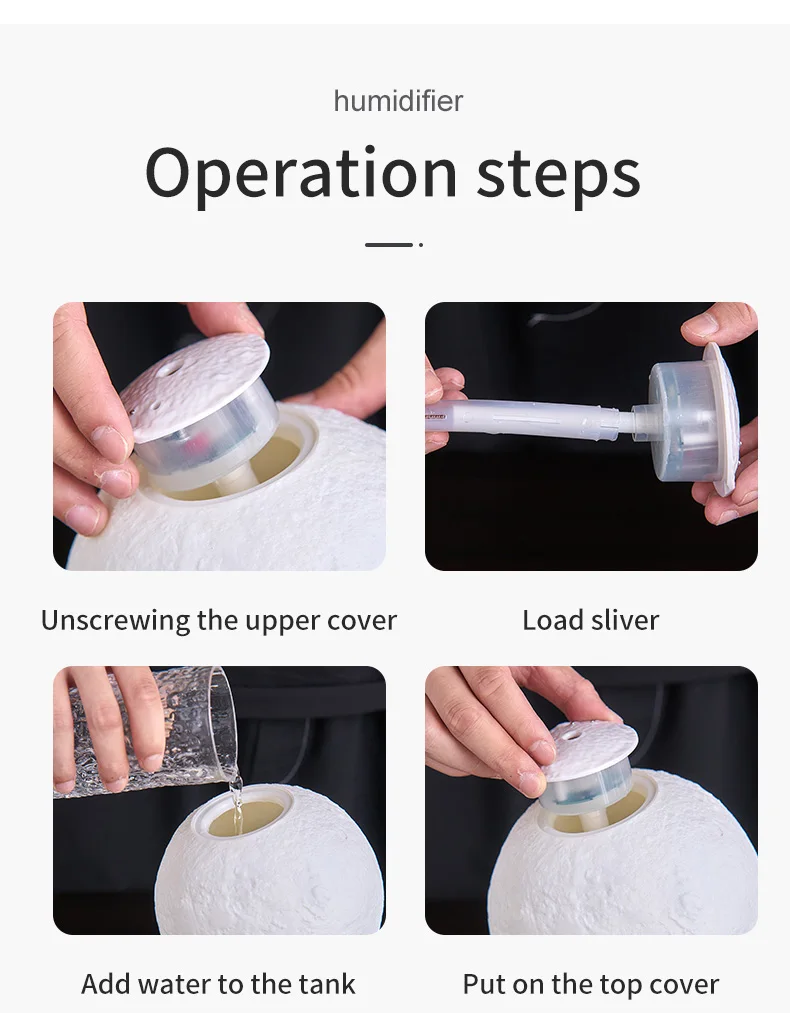 humidifier

Operation steps

Unscrewing the upper cover

Load sliver

Add water to the tank

Put on the top cover