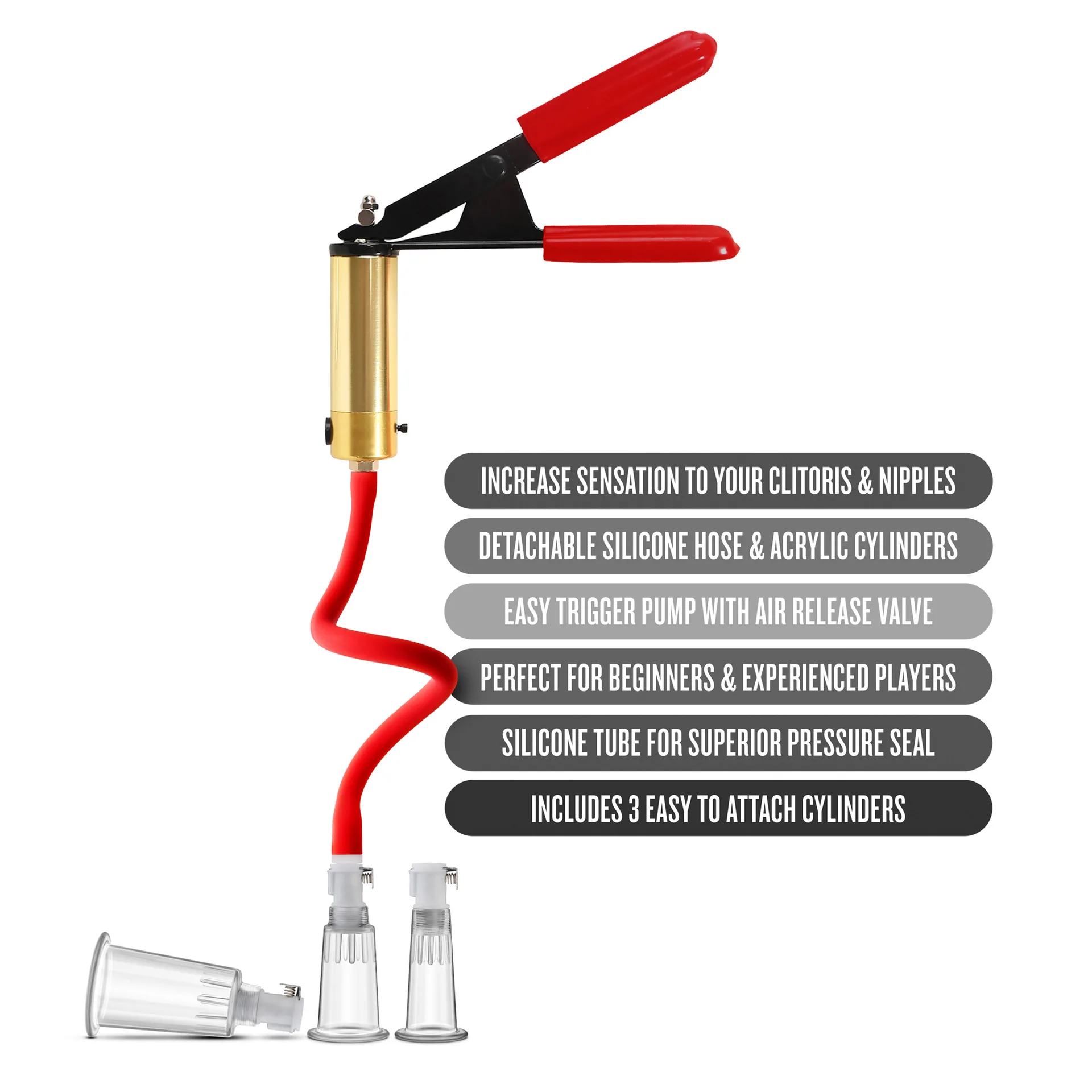 INCREASE SENSATION TO YOUR CLITORIS & NIPPLES

DETACHABLE SILICONE HOSE & ACRYLIC CYLINDERS

EASY TRIGGER PUMP WITH AIR RELEASE VALVE

PERFECT FOR BEGINNERS & EXPERIENCED PLAYERS

SILICONE TUBE FOR SUPERIOR PRESSURE SEAL

INCLUDES 3 EASY TO ATTACH CYLINDERS