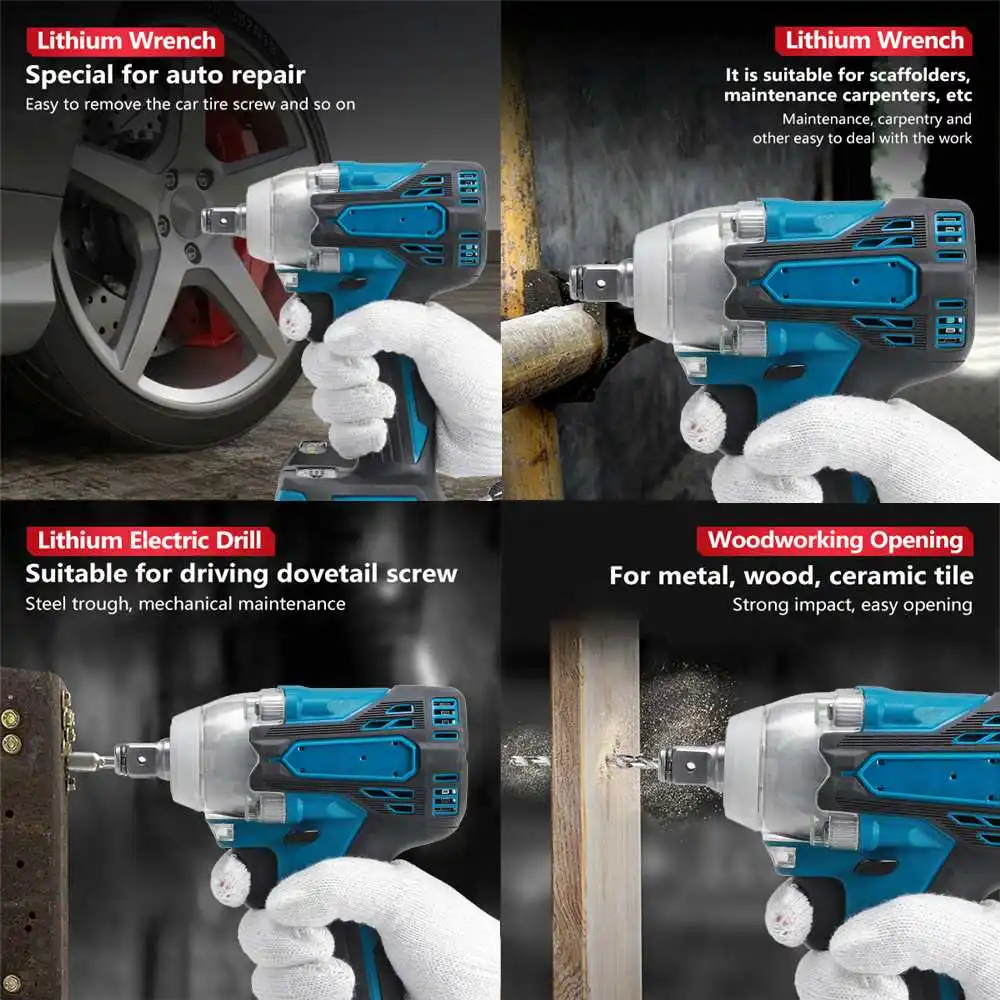 Lithium Wrench
Special for auto repair
Easy to remove the car tire screw and so on

Lithium Wrench
It is suitable for scaffolders, maintenance carpenters, etc
Maintenance, carpentry and other easy to deal with the work

Lithium Electric Drill
Suitable for driving dovetail screw
Steel trough, mechanical maintenance

Woodworking Opening
For metal, wood, ceramic tile
Strong impact, easy opening