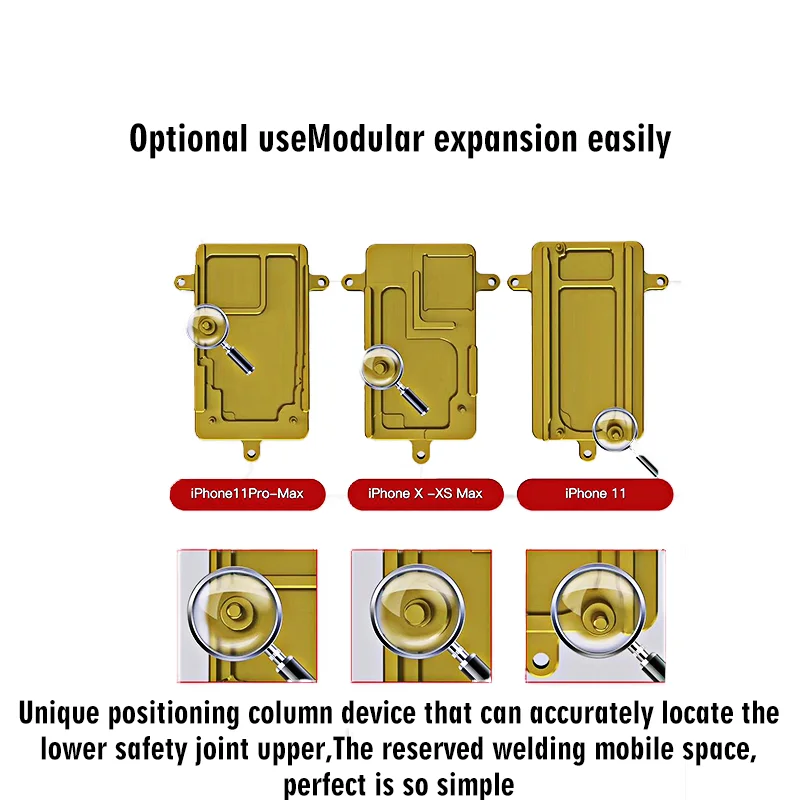 Optional useModular expansion easily

iPhone11Pro-Max

iPhone X -XS Max

iPhone 11

Unique positioning column device that can accurately locate the lower safety joint upper,The reserved welding mobile space, perfect is so simple