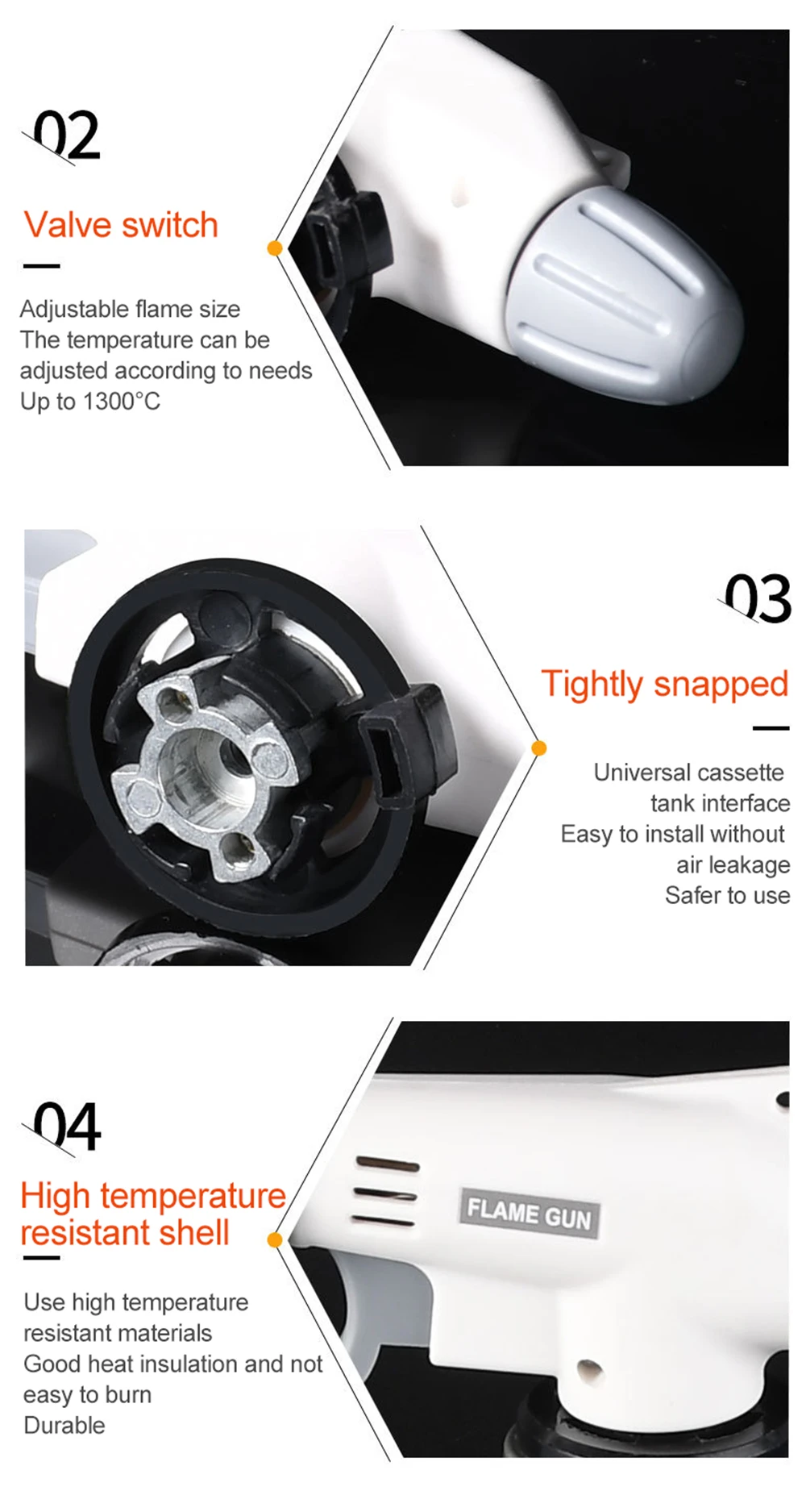 02

Valve switch

Adjustable flame size
The temperature can be adjusted according to needs
Up to 1300°C

03

Tightly snapped

Universal cassette tank interface
Easy to install without air leakage
Safer to use

04

High temperature resistant shell

Use high temperature resistant materials
Good heat insulation and not easy to burn
Durable

FLAME GUN