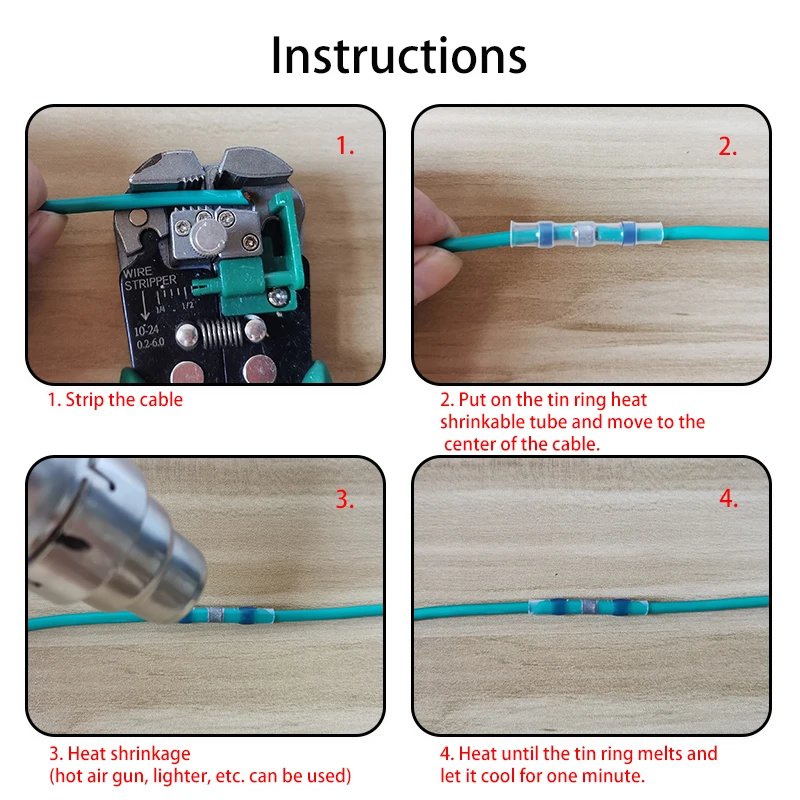 Instructions

1.

WIRE STRIPPER
1/4 1/2
10-24
0.2-6.0

1. Strip the cable

2.

2. Put on the tin ring heat shrinkable tube and move to the center of the cable.

3.

3. Heat shrinkage
(hot air gun, lighter, etc. can be used)

4.

4. Heat until the tin ring melts and let it cool for one minute.