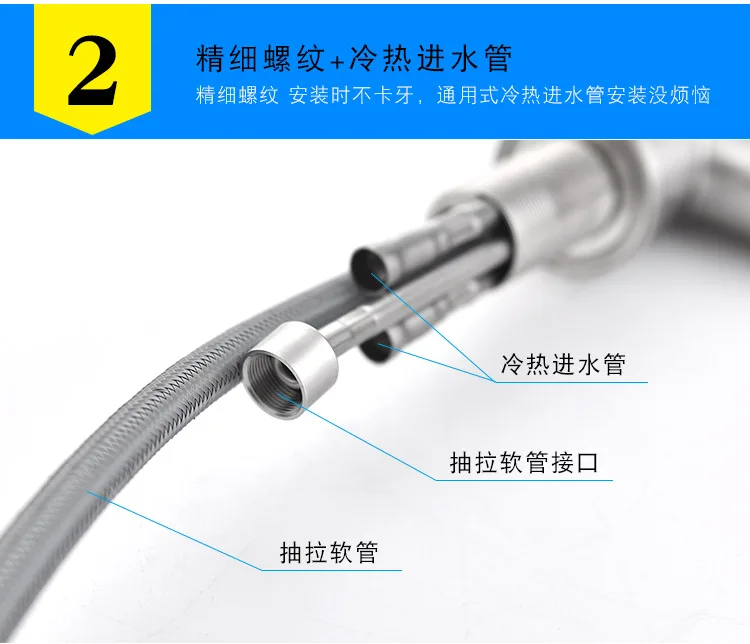 2

精细螺纹+冷热进水管

精细螺纹 安装时不卡牙，通用式冷热进水管安装没烦恼

冷热进水管

抽拉软管接口

抽拉软管