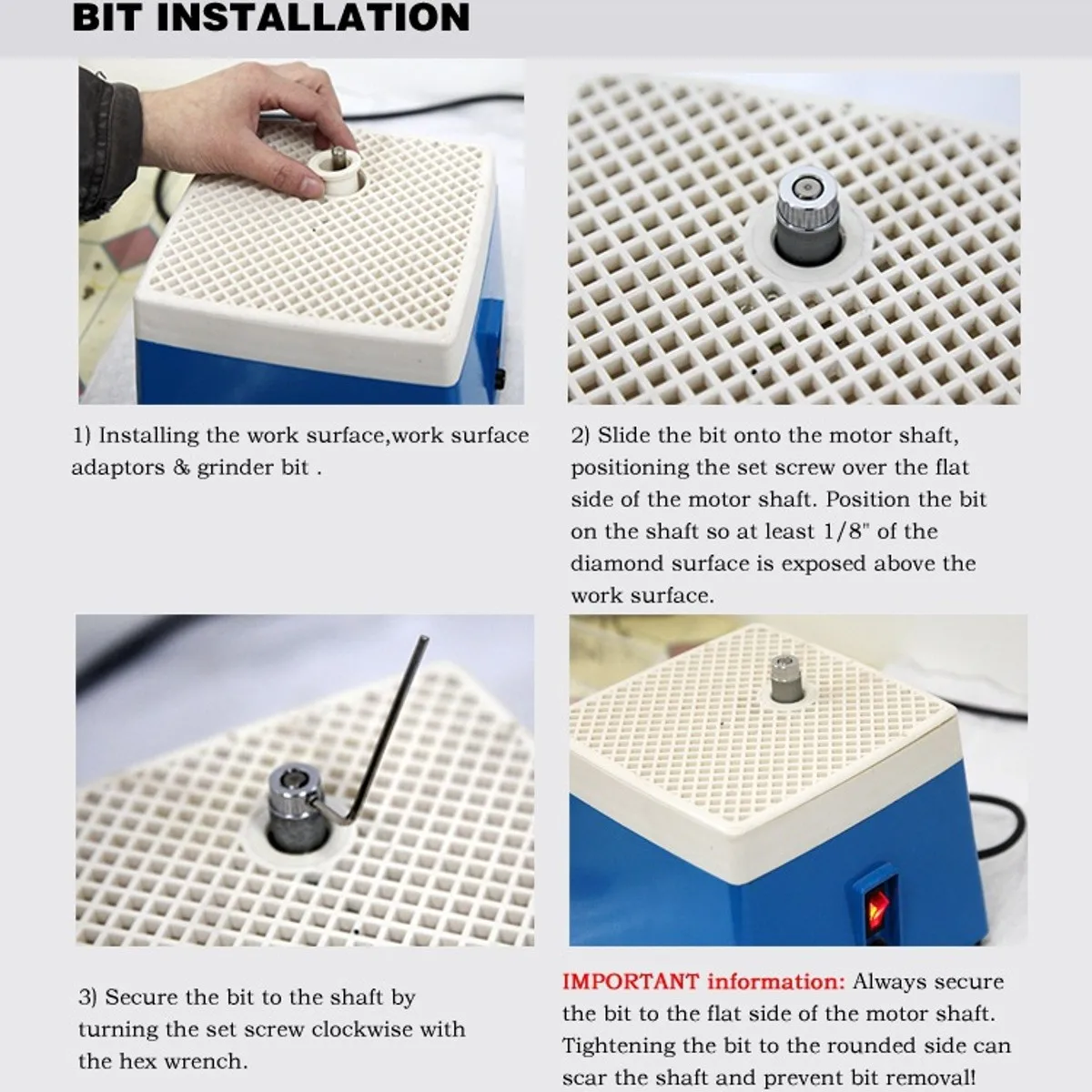 BIT INSTALLATION

1) Installing the work surface,work surface adaptors & grinder bit .

2) Slide the bit onto the motor shaft, positioning the set screw over the flat side of the motor shaft. Position the bit on the shaft so at least 1/8" of the diamond surface is exposed above the work surface.

3) Secure the bit to the shaft by turning the set screw clockwise with the hex wrench.

IMPORTANT information: Always secure the bit to the flat side of the motor shaft. Tightening the bit to the rounded side can scar the shaft and prevent bit removal!