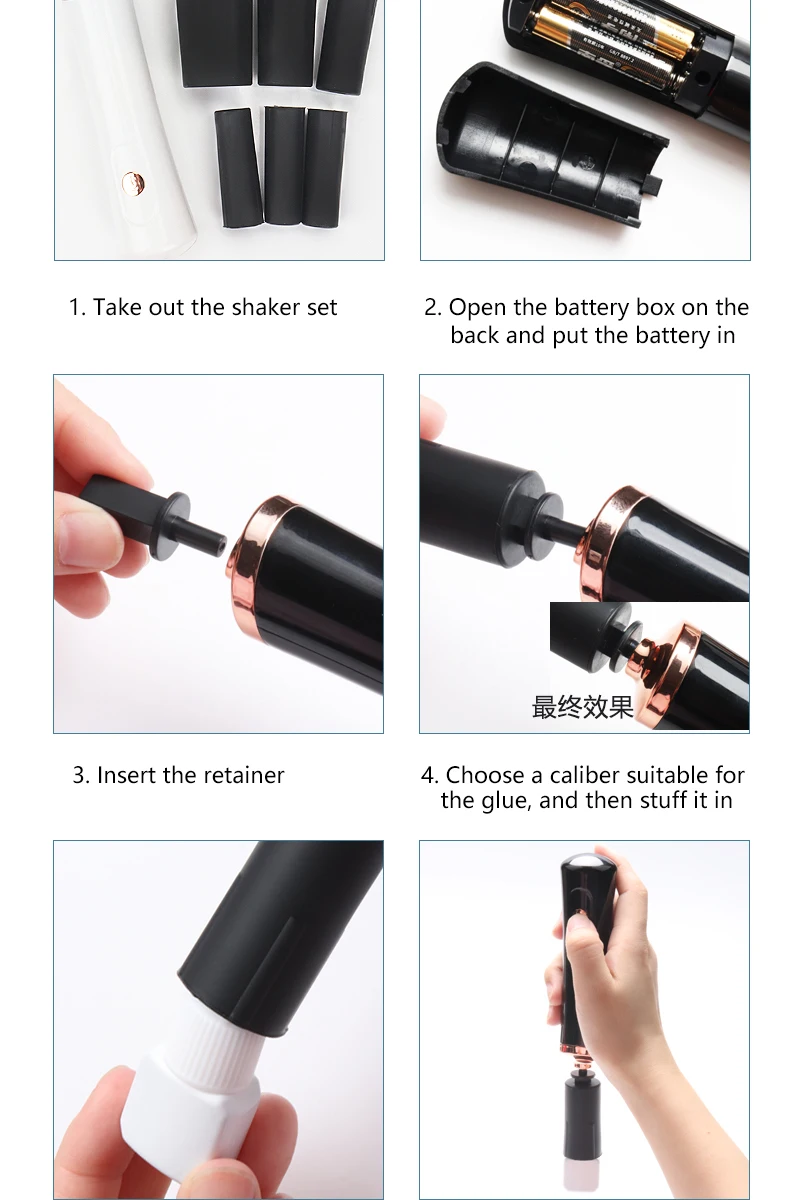 1. Take out the shaker set

2. Open the battery box on the back and put the battery in

最终效果

3. Insert the retainer

4. Choose a caliber suitable for the glue, and then stuff it in