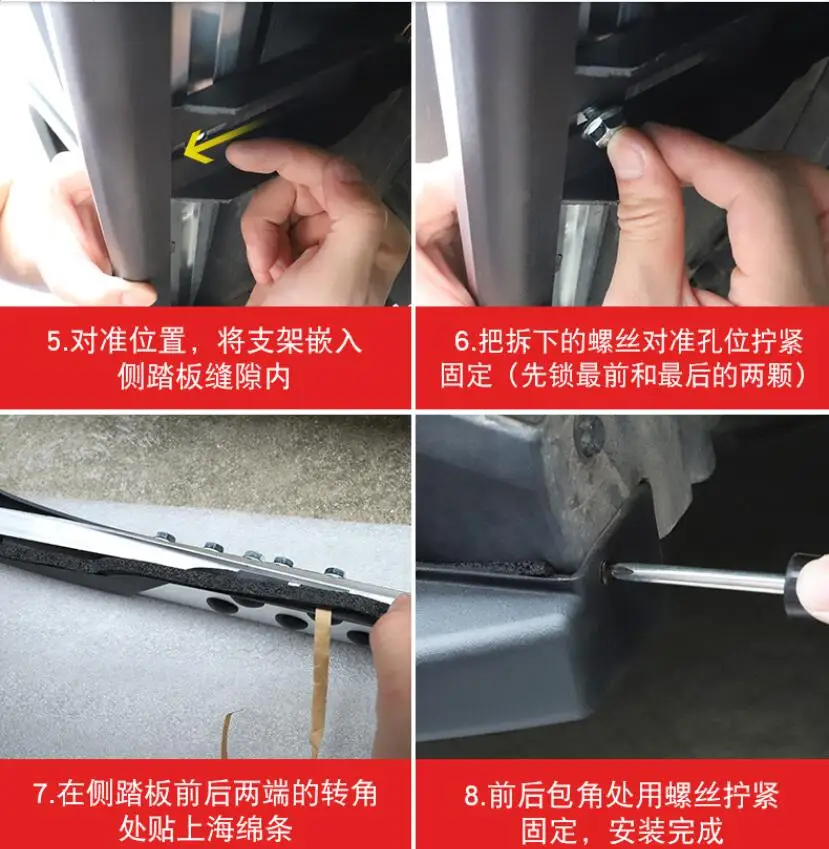 5.对准位置，将支架嵌入侧踏板缝隙内

6.把拆下的螺丝对准孔位拧紧固定（先锁最前和最后的两颗）

7.在侧踏板前后两端的转角处贴上海绵条

8.前后包角处用螺丝拧紧固定，安装完成