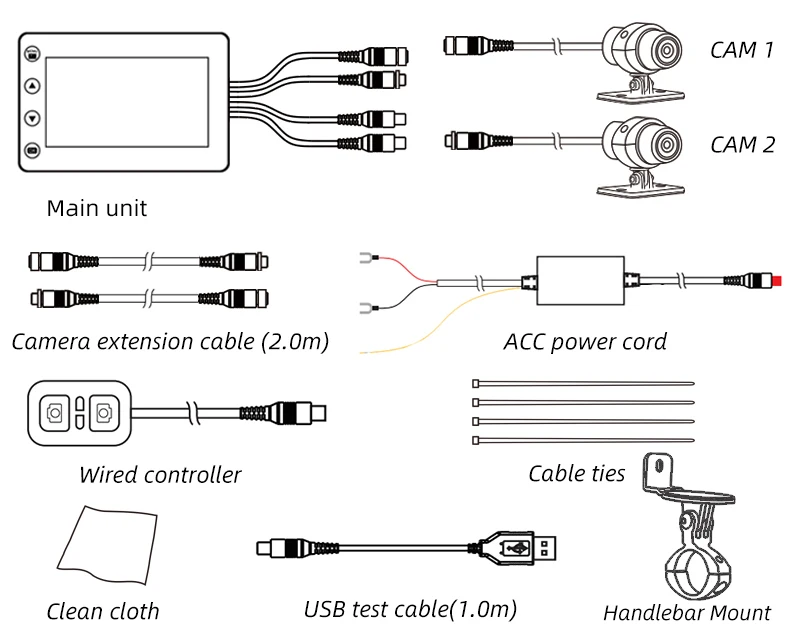 CAM 1

CAM 2

Main unit

Camera extension cable (2.0m)

ACC power cord

Wired controller

Cable ties

Clean cloth

USB test cable(1.0m)

Handlebar Mount