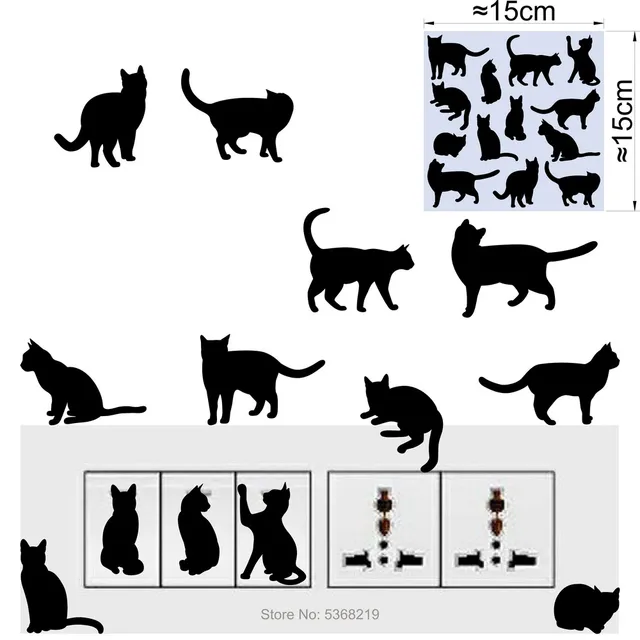 ≈15cm
≈15cm
Store No: 5368219