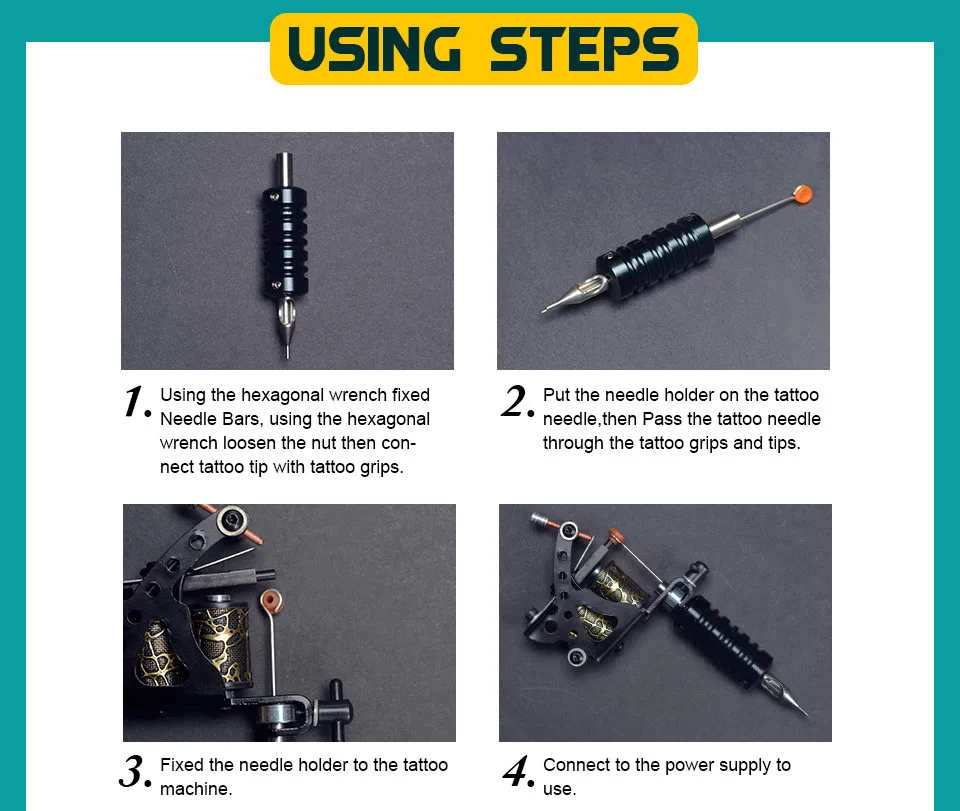 USING STEPS

1. Using the hexagonal wrench fixed Needle Bars, using the hexagonal wrench loosen the nut then connect tattoo tip with tattoo grips.

2. Put the needle holder on the tattoo needle,then Pass the tattoo needle through the tattoo grips and tips.

3. Fixed the needle holder to the tattoo machine.

4. Connect to the power supply to use.